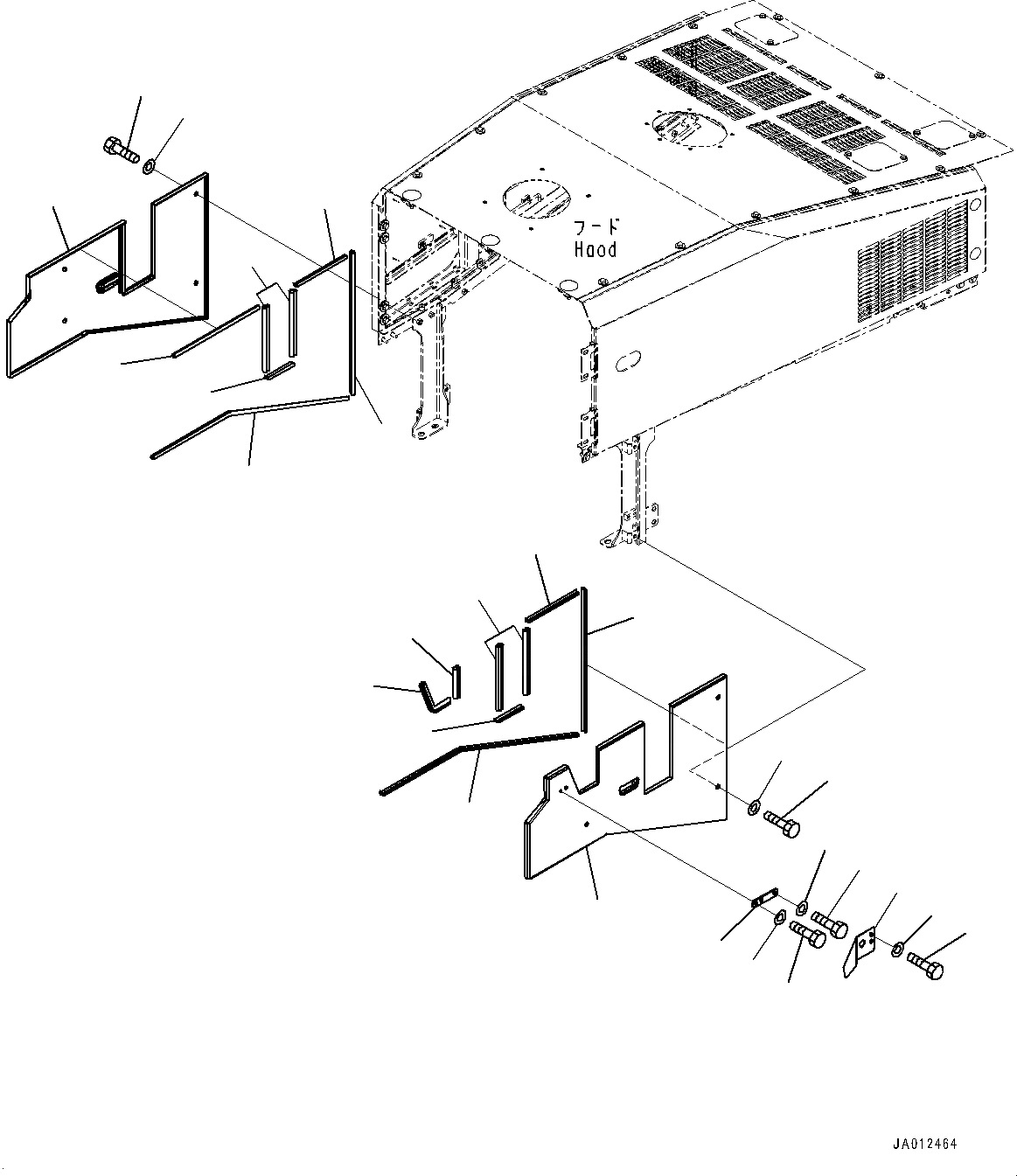 フード
Hood

JA012464