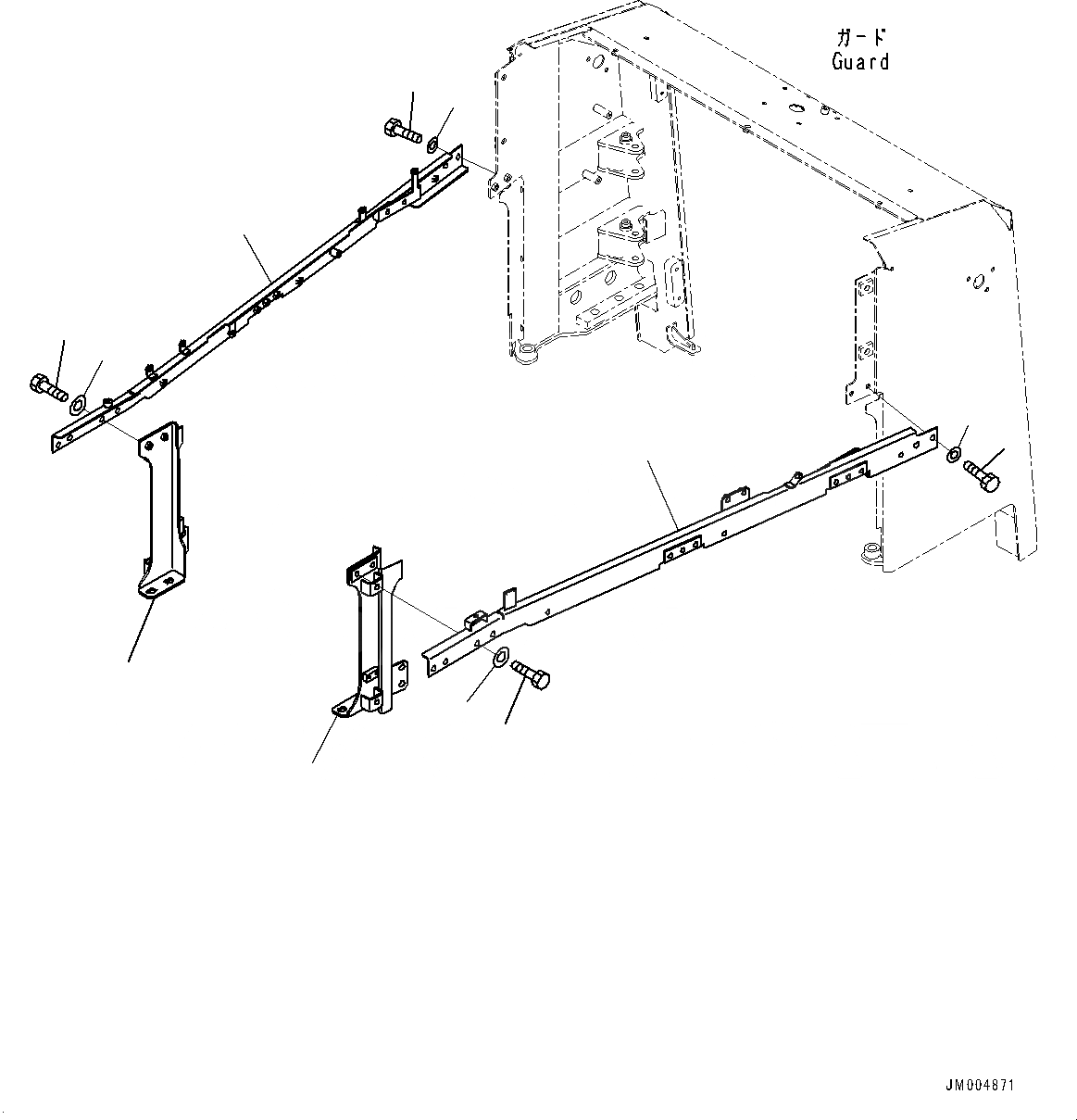 ガード
Guard

JM004871