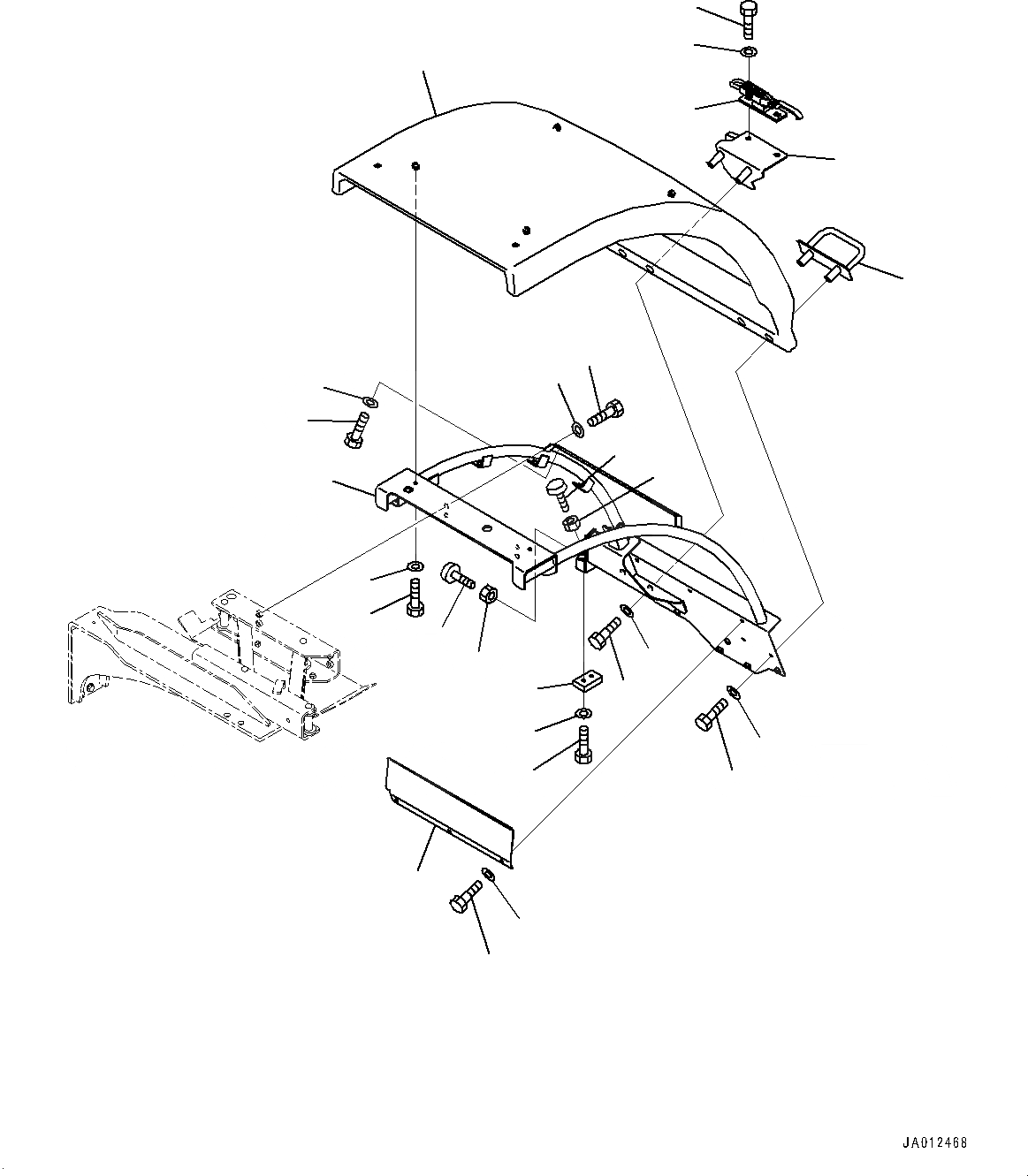 JA012468