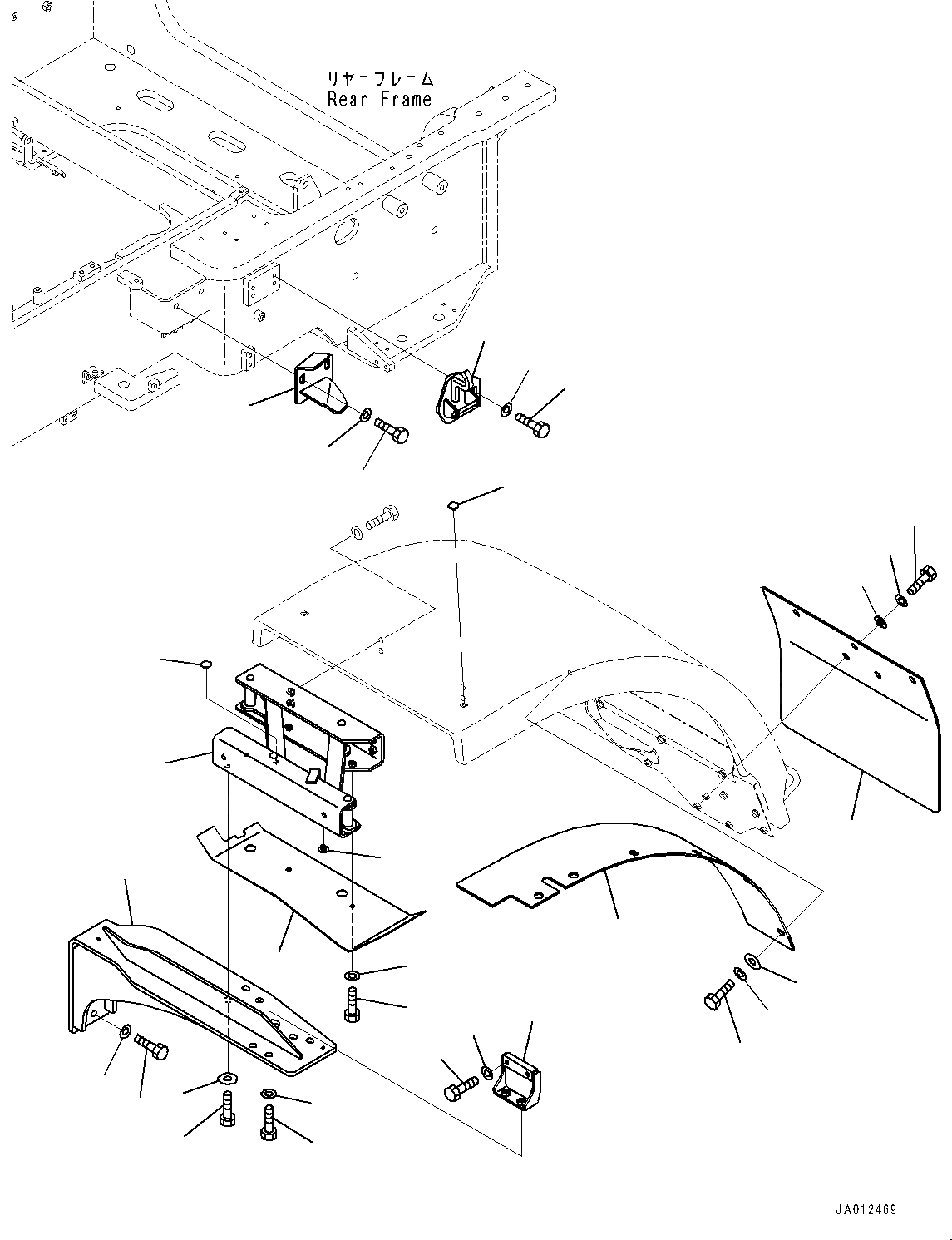 リヤーフレーム
Rear Frame

JA012469