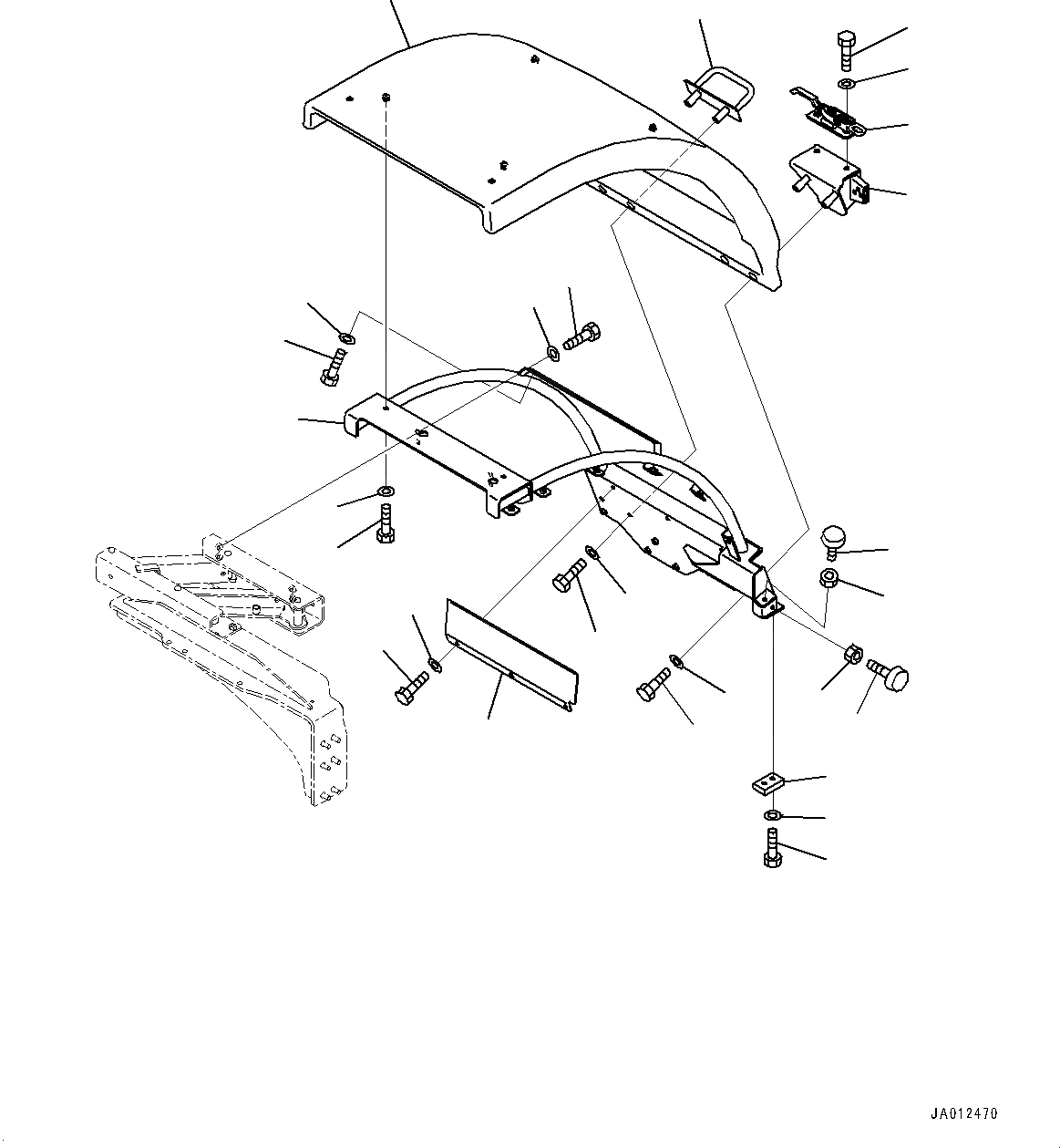 JA012470