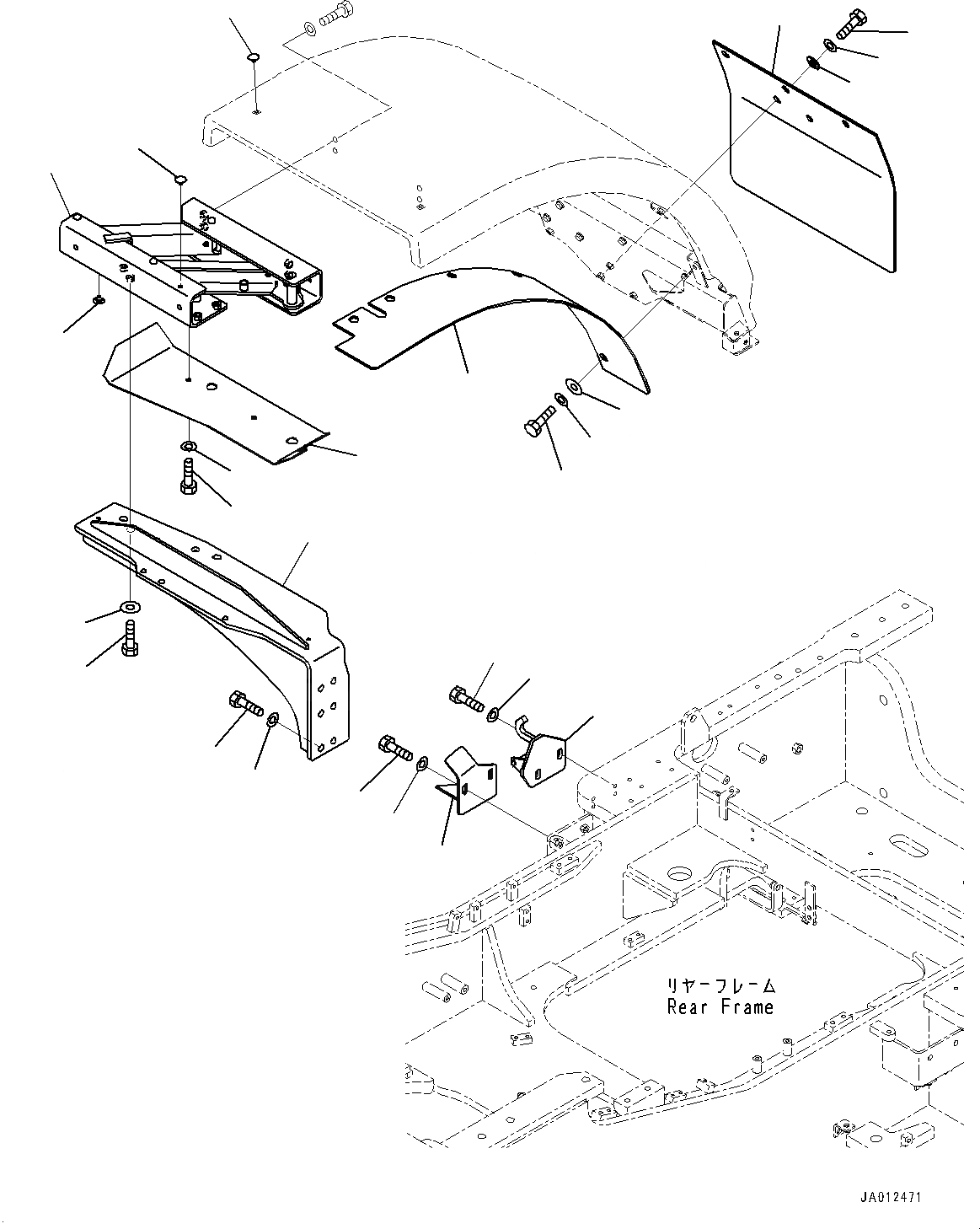 リヤーフレーム
Rear Frame

JA012471