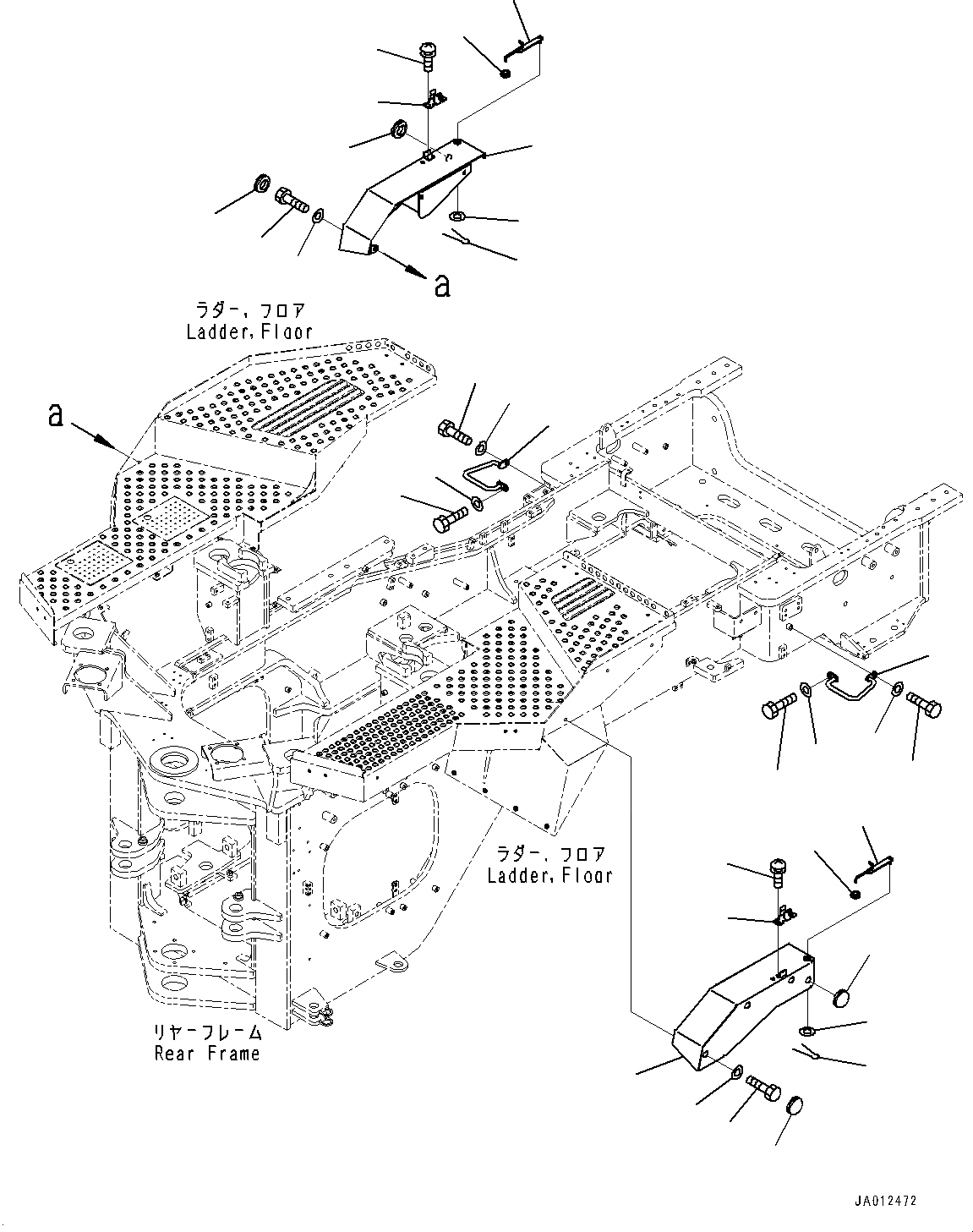 a

ラダー, フロア
Ladder, Floor

a

ラダー, フロア
Ladder, Floor

リヤーフレーム
Rear Frame

JA012472