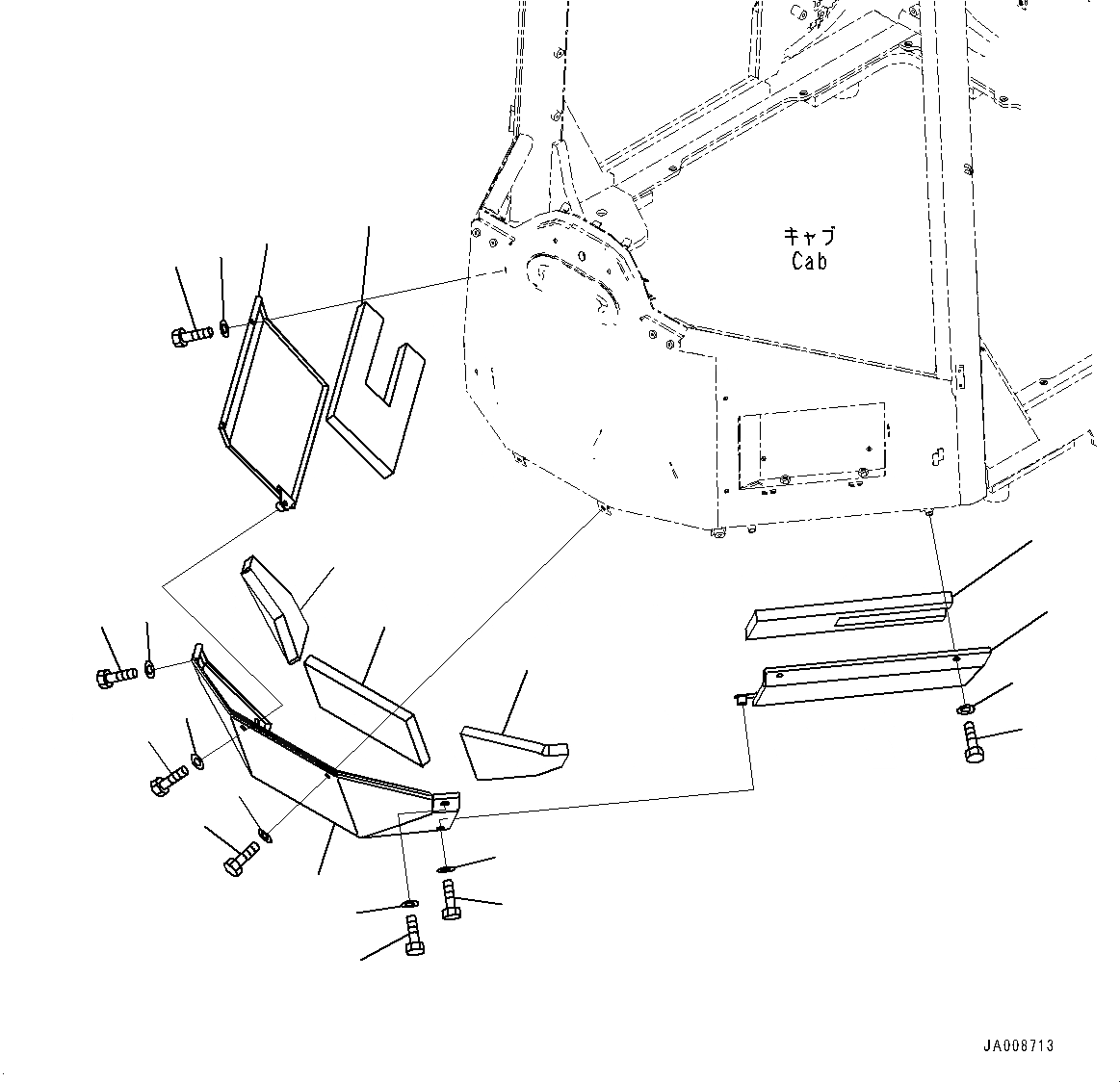 キャブ
Cab

JA008713