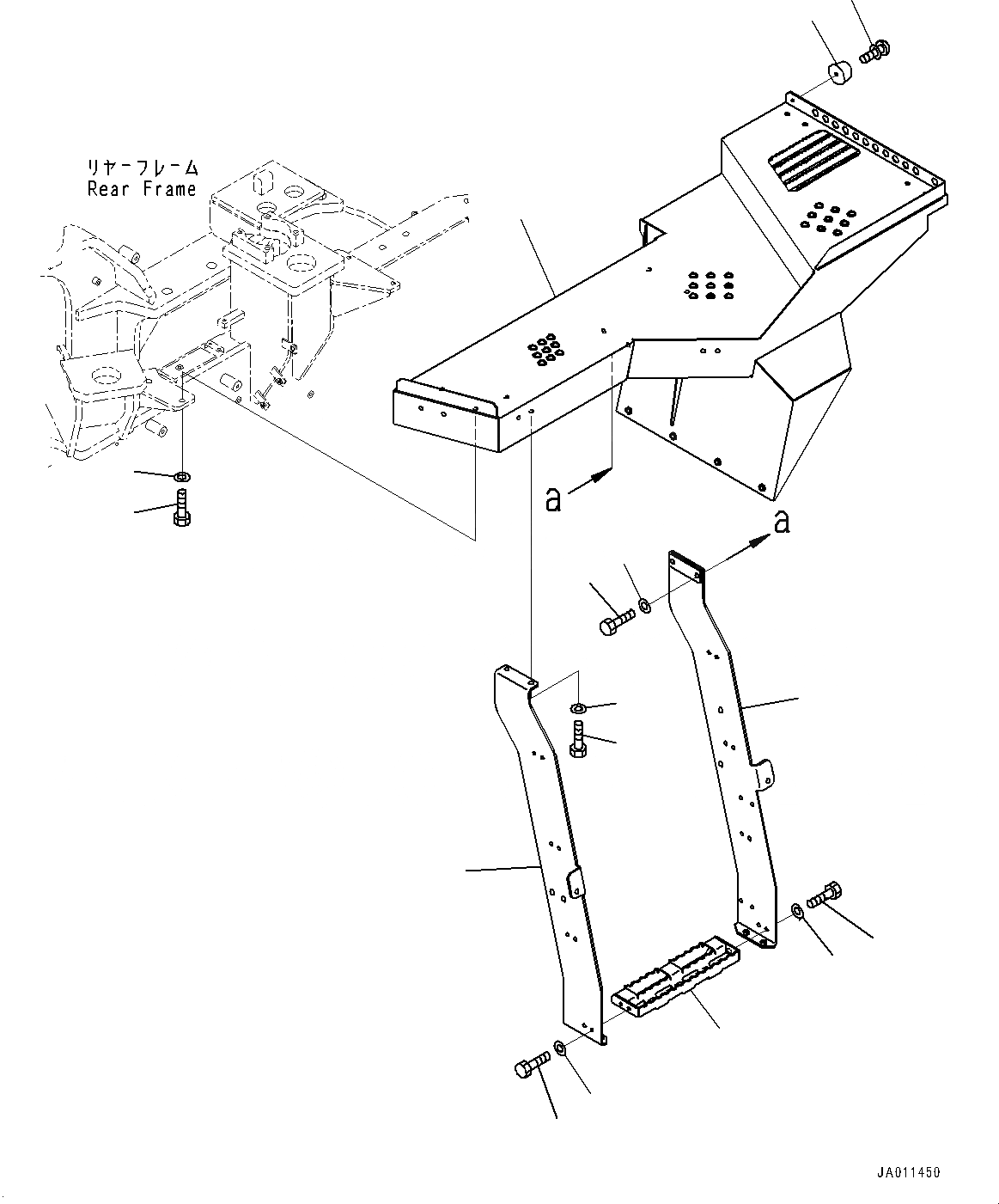 リヤーフレーム
Rear Frame

a

a

JA011450