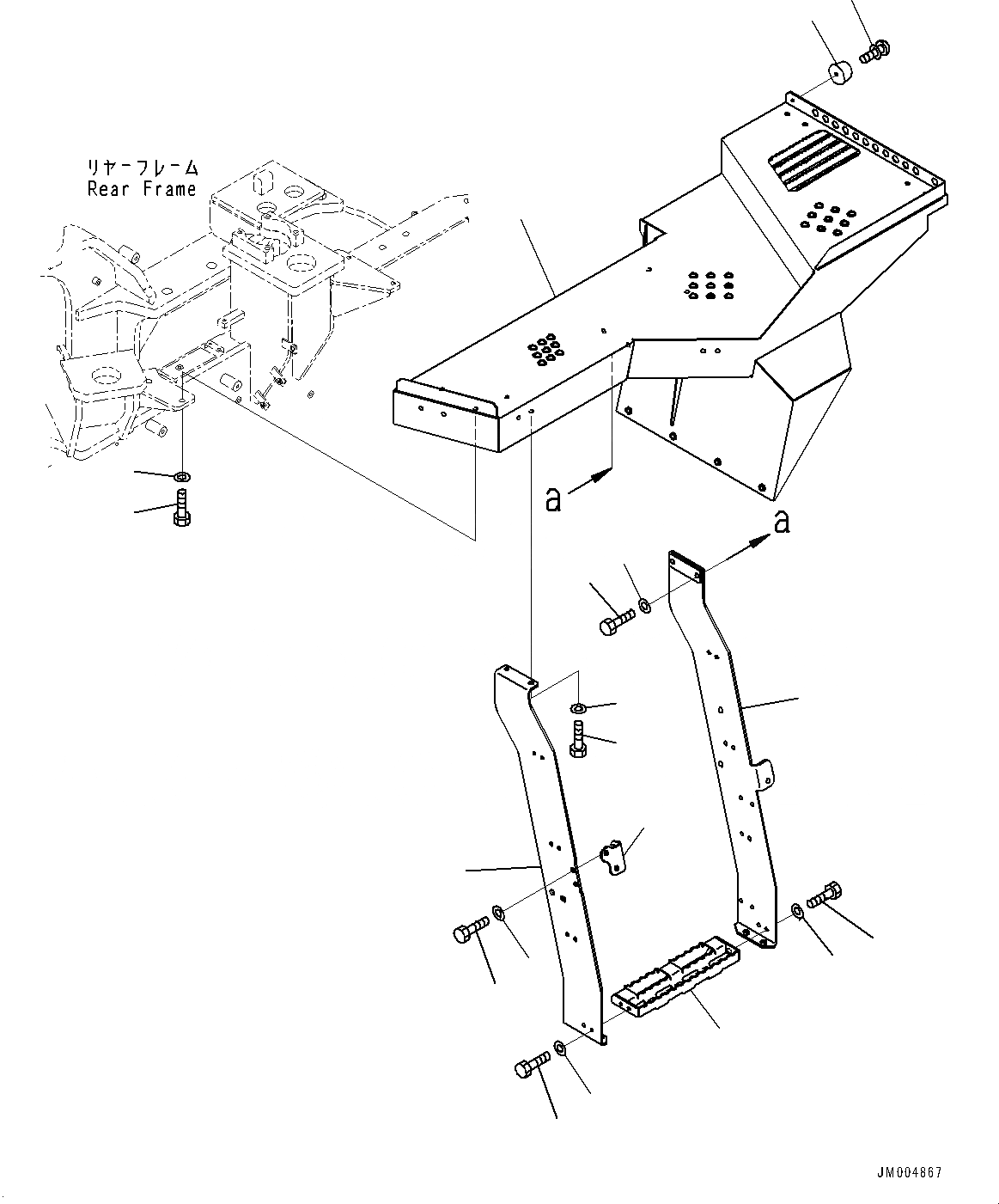 リヤーフレーム
Rear Frame

a

a

JM004867