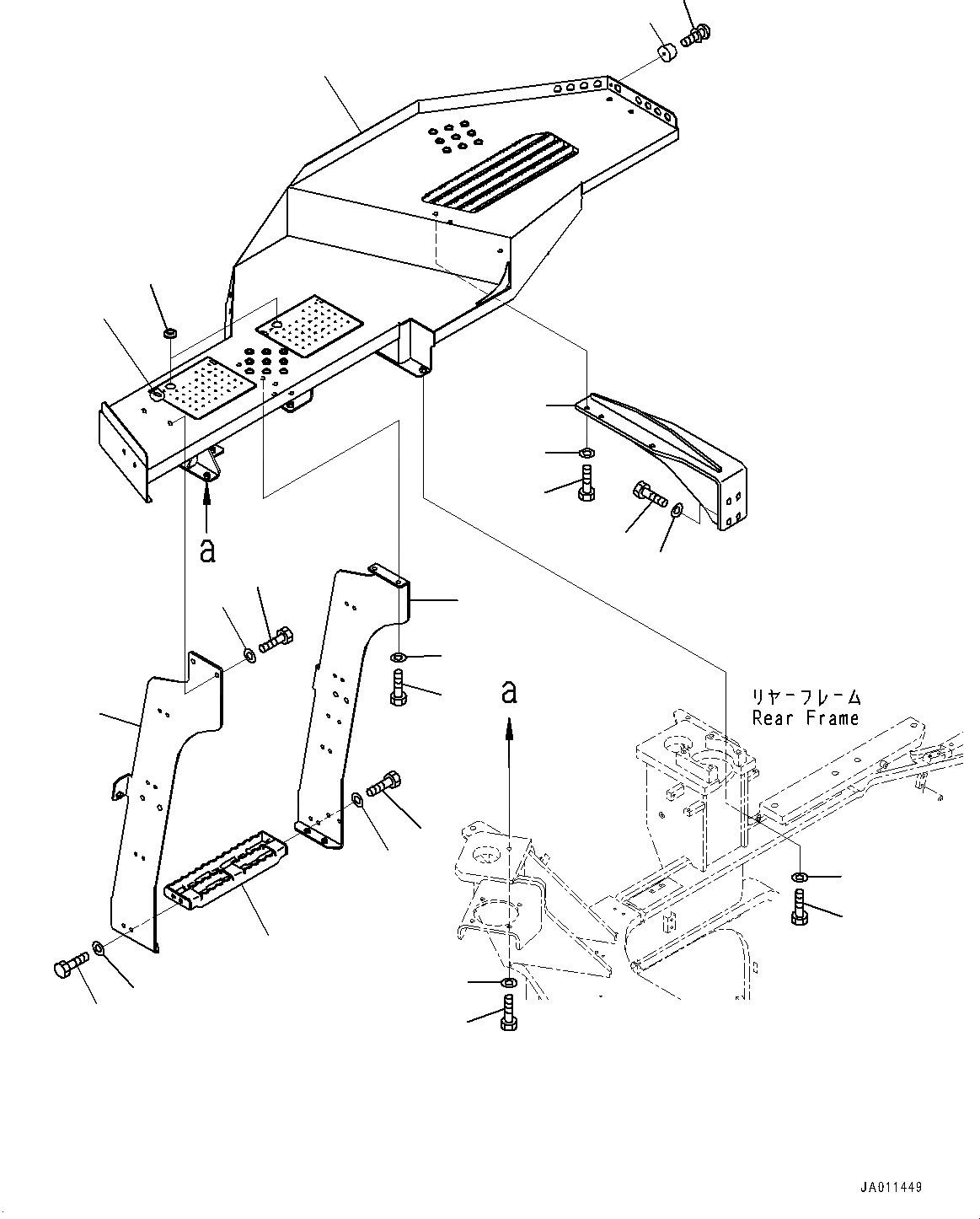 a

a

リヤーフレーム
Rear Frame

JA011449