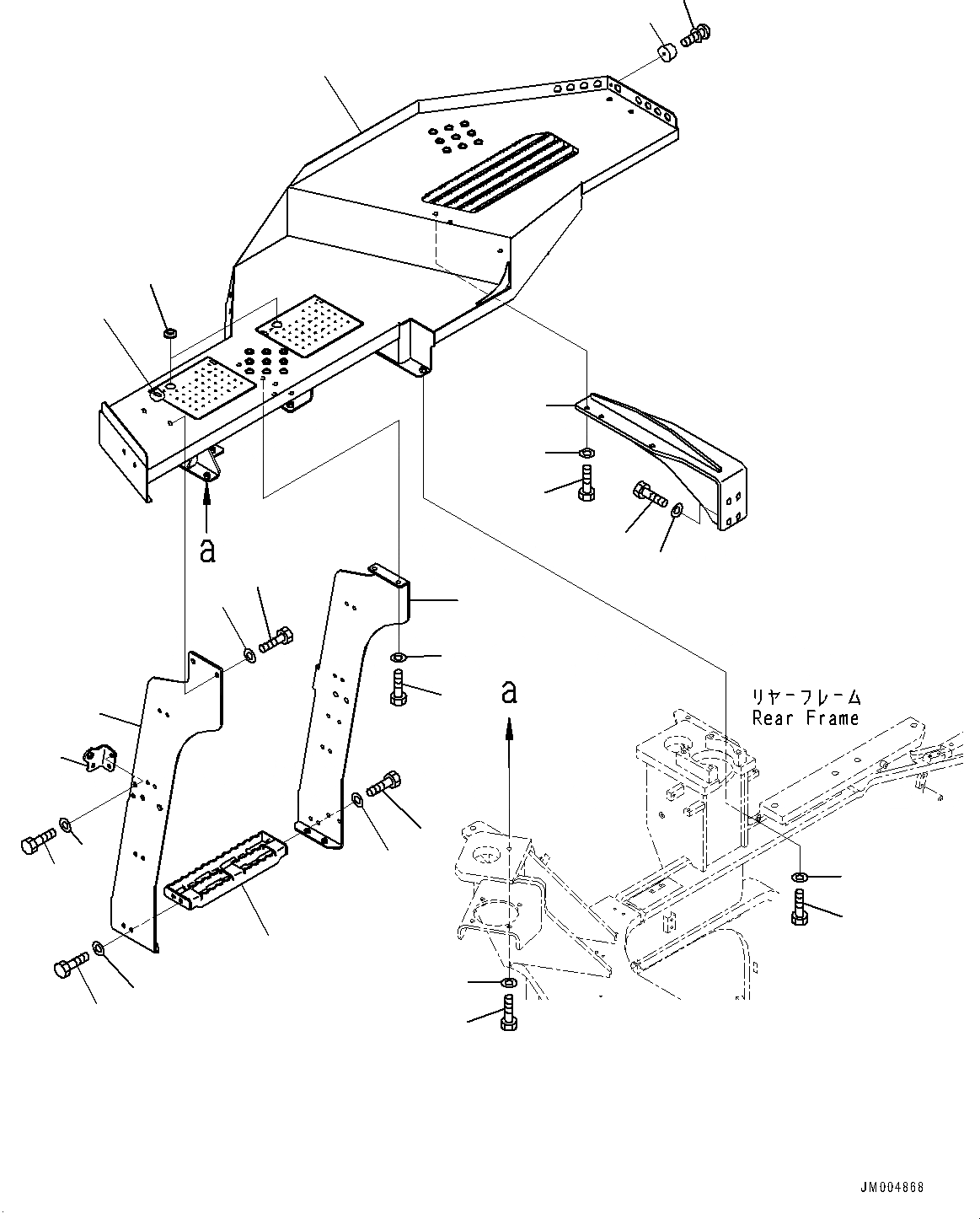 a

a

リヤーフレーム
Rear Frame

JM004868