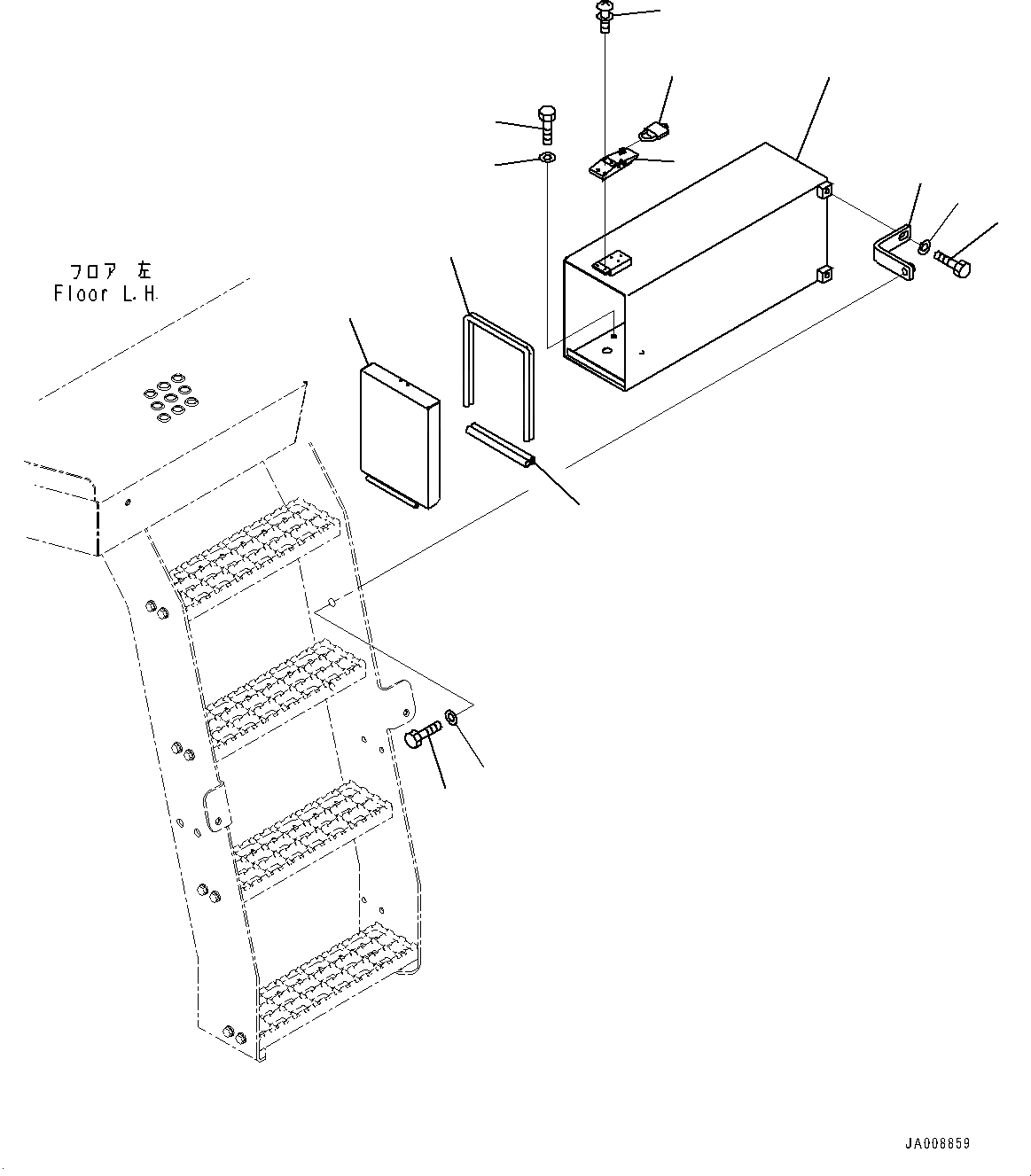 フロア 左
Floor L.H.

JA008859