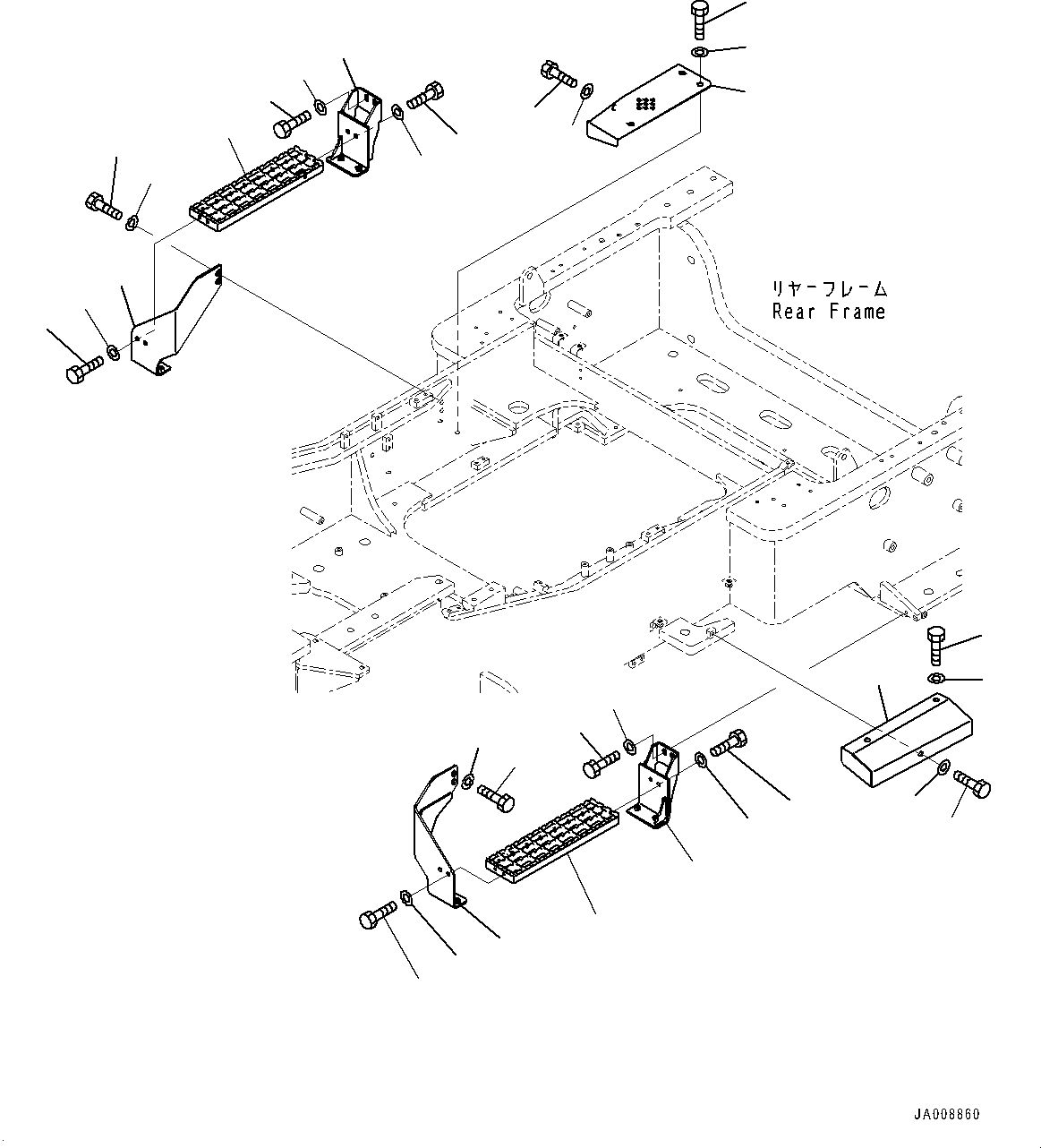 リヤーフレーム
Rear Frame

JA008860