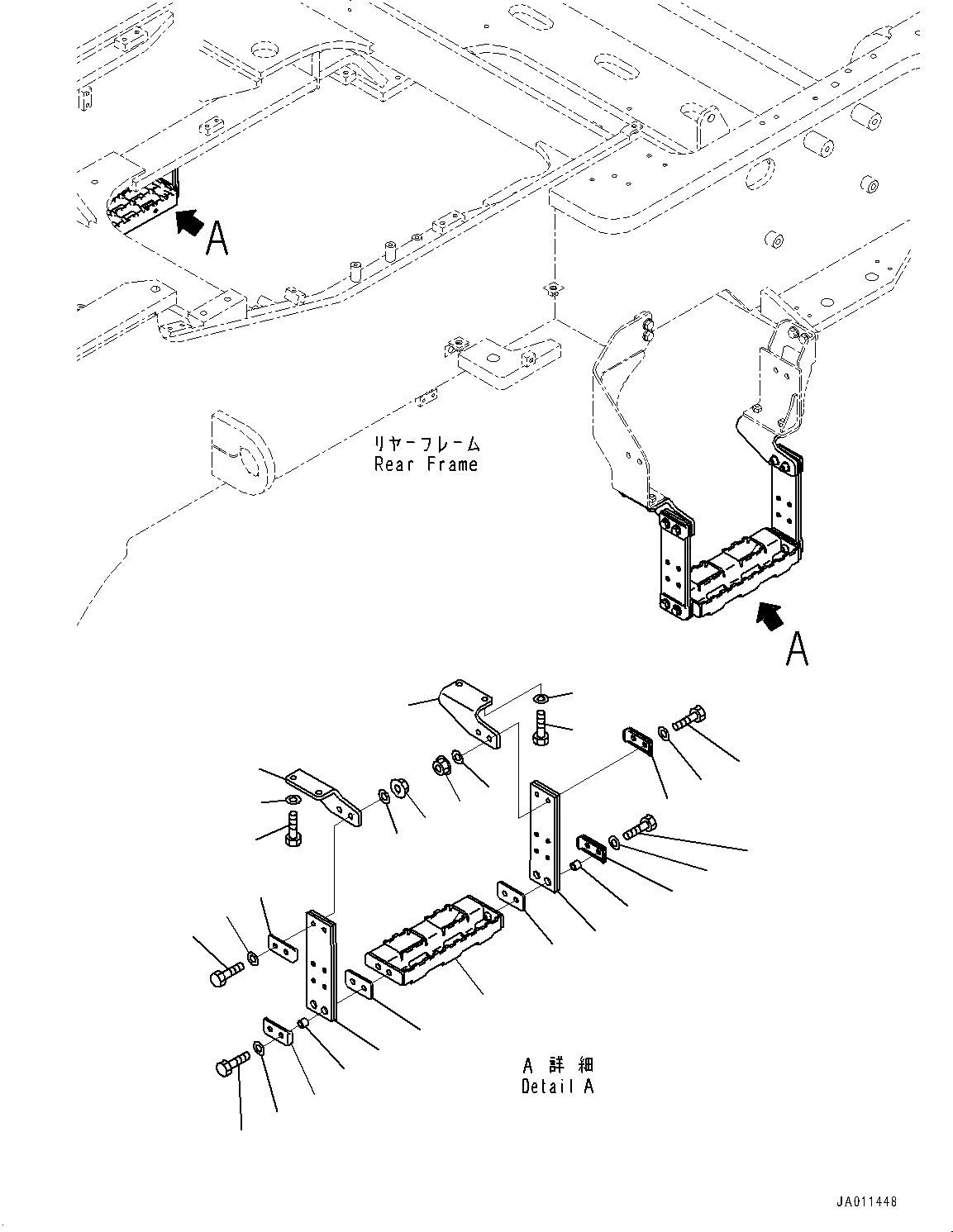 A

リヤーフレーム
Rear Frame

A

A 詳細
Detail A

JA011448