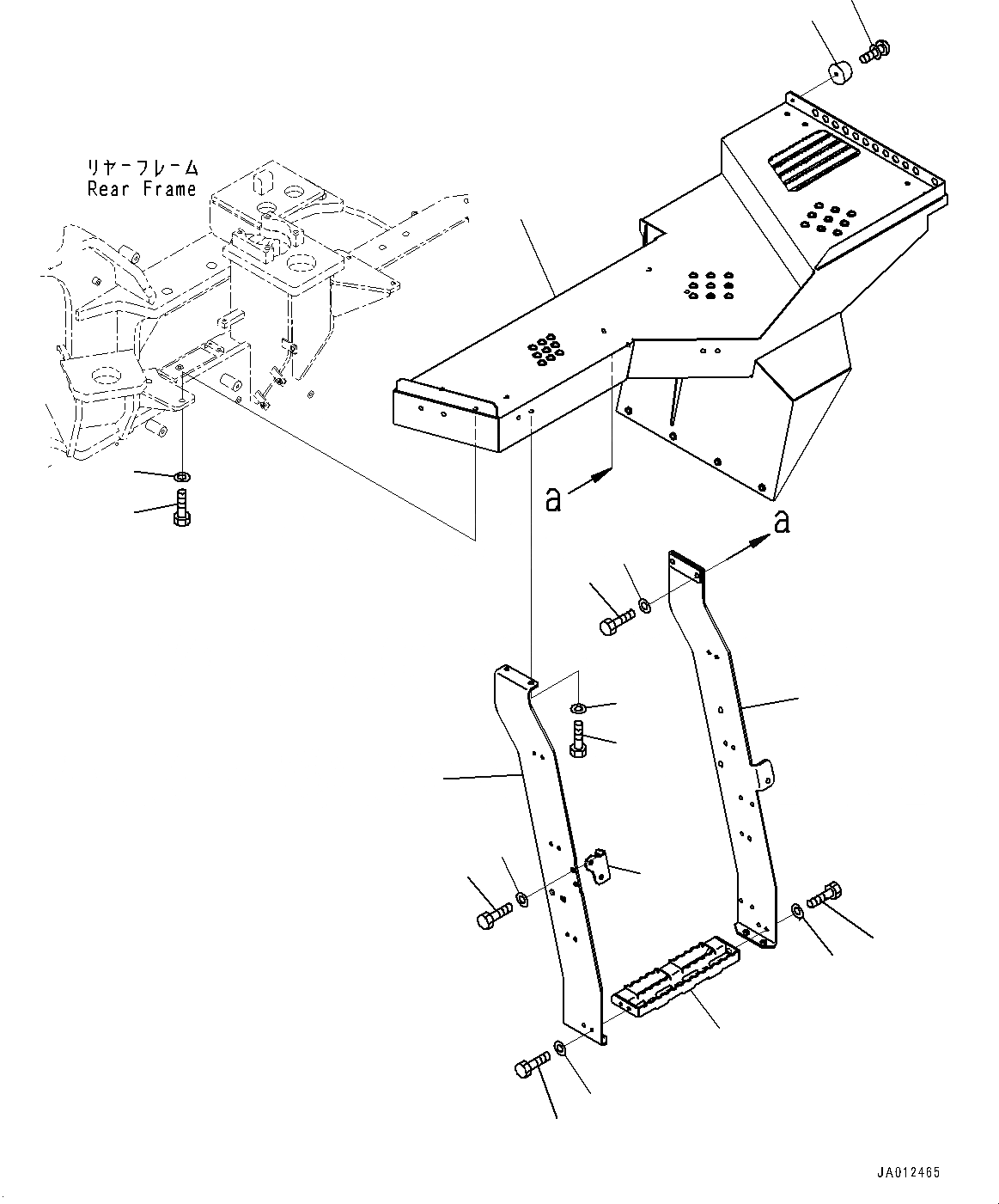 リヤーフレーム
Rear Frame

a

a

JA012465