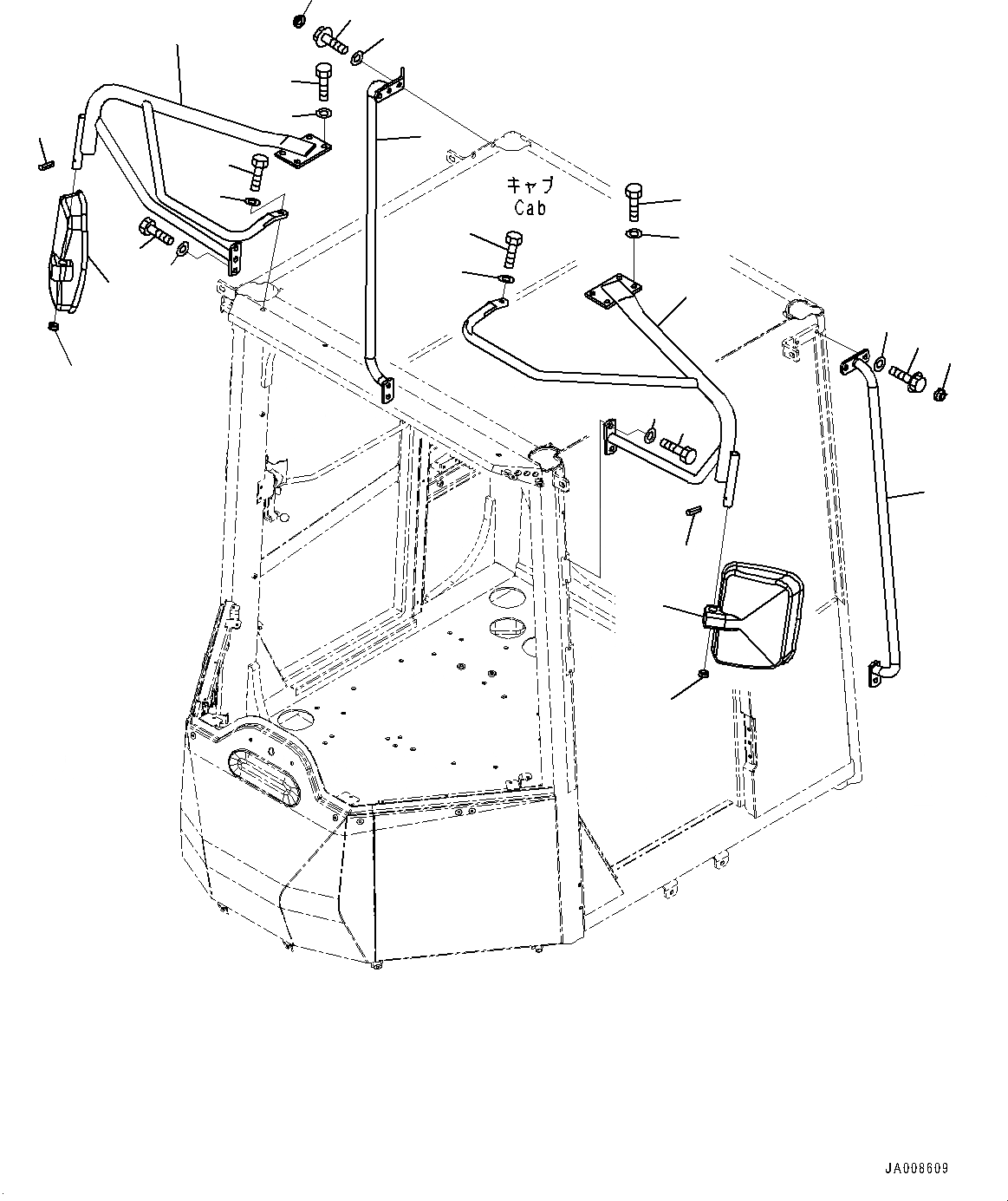 キャブ
Cab

JA008609