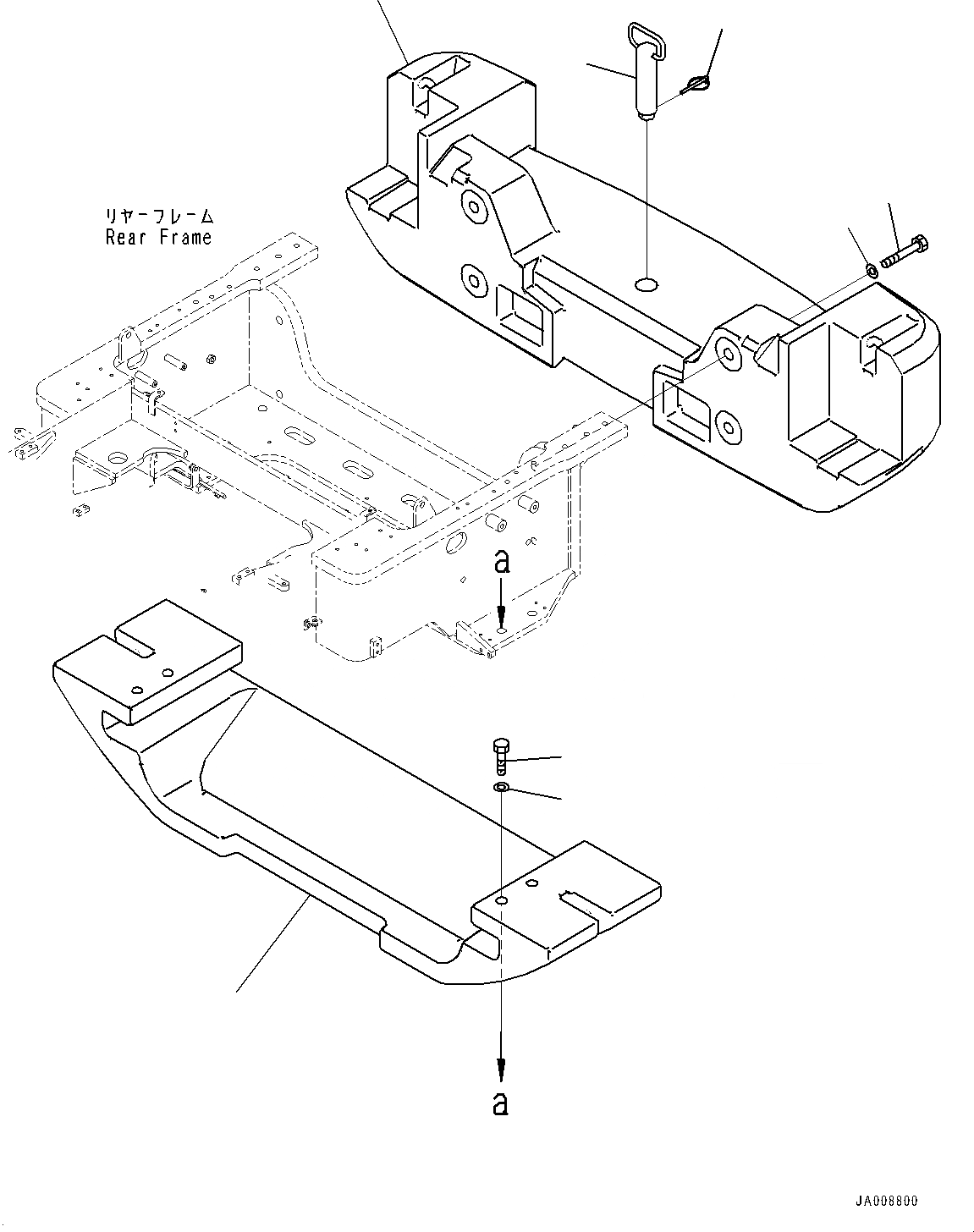 リヤーフレーム
Rear Frame

a

a

JA008800