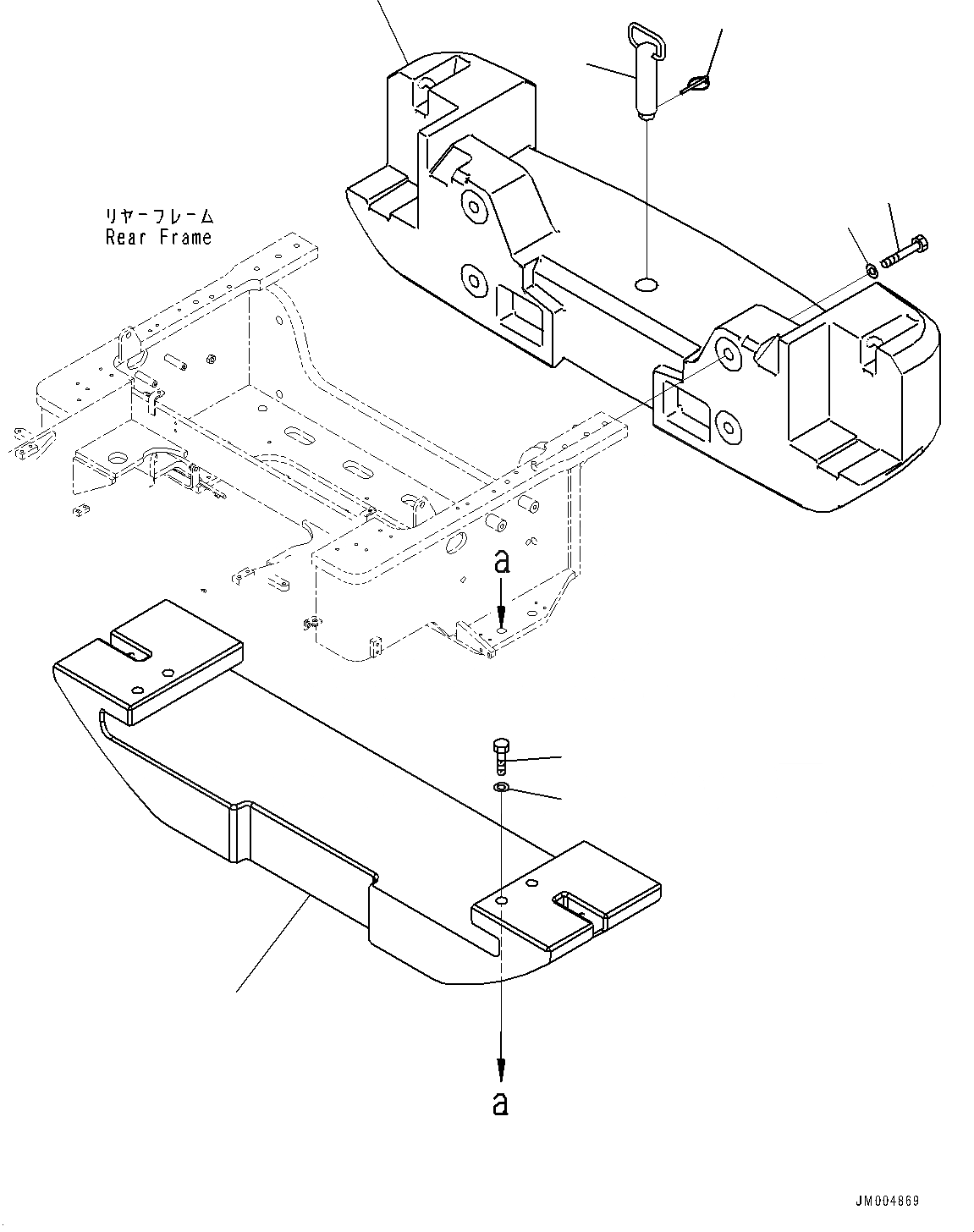 リヤーフレーム
Rear Frame

a

a

JM004869