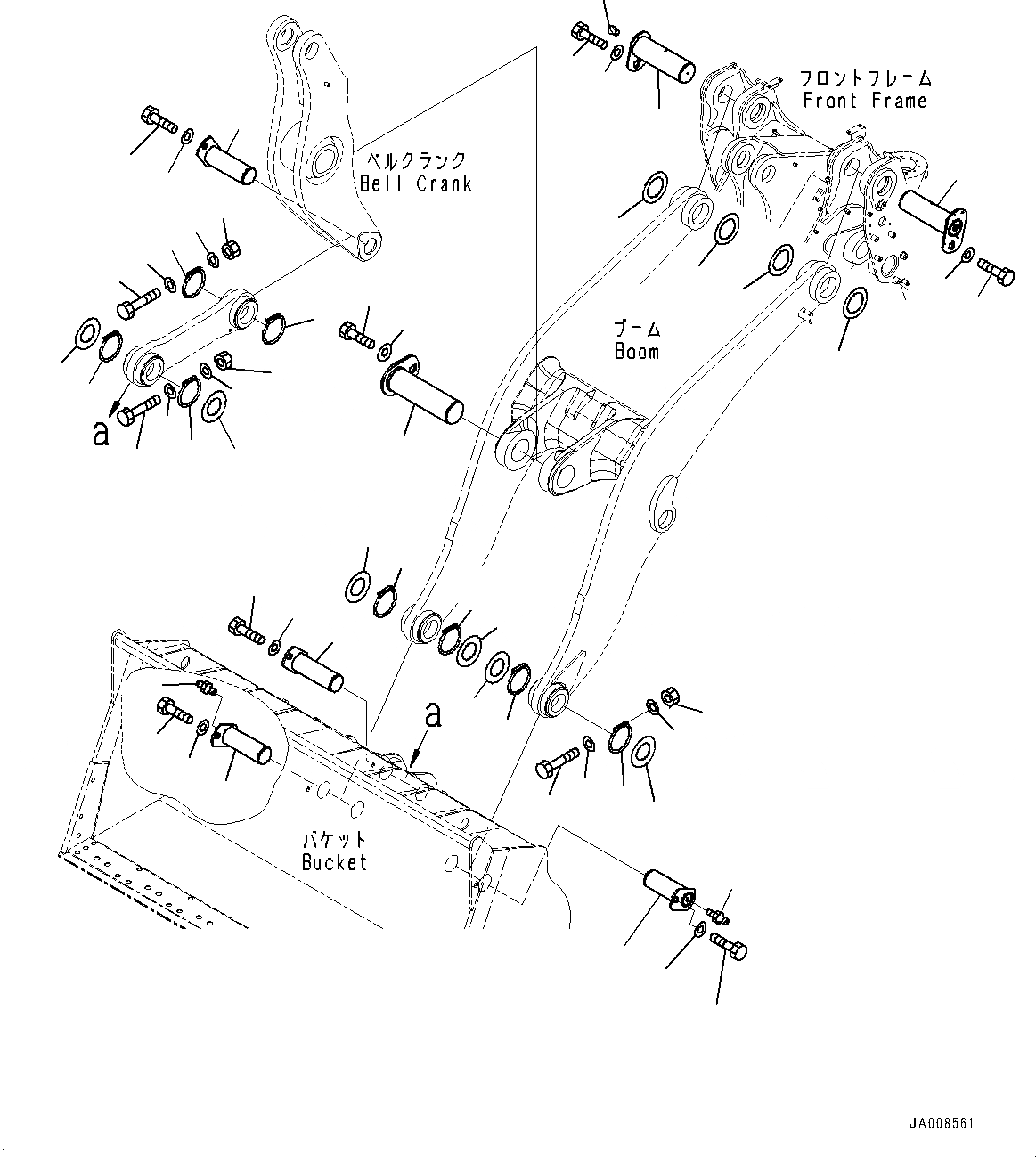 フロントフレーム
Front Frame

ベルクランク
Bell Crank

ブーム
Boom

a

a

バケット
Bucket

JA008561