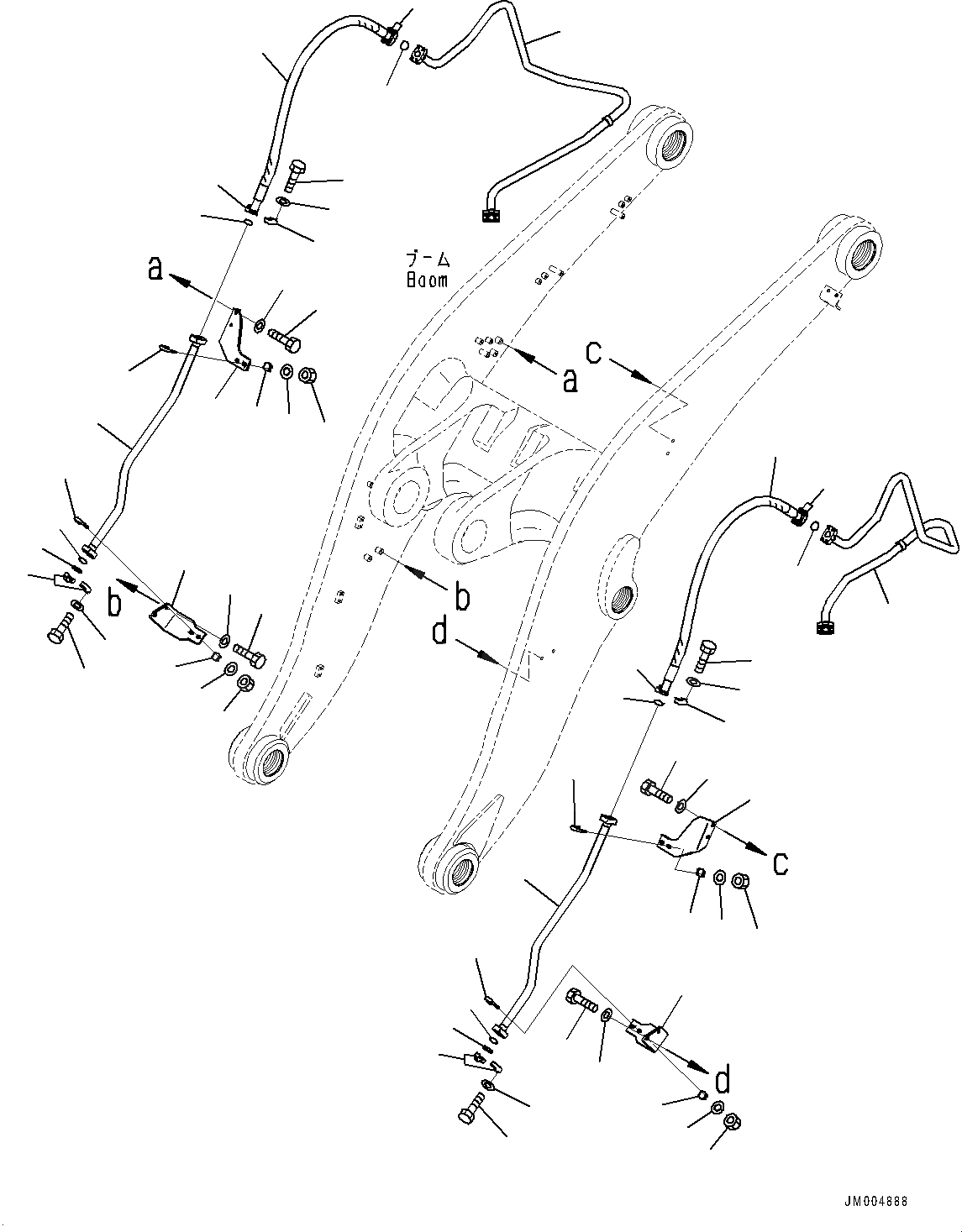 ブーム
Boom

a

a

c

b

b

d

c

d

JM004888