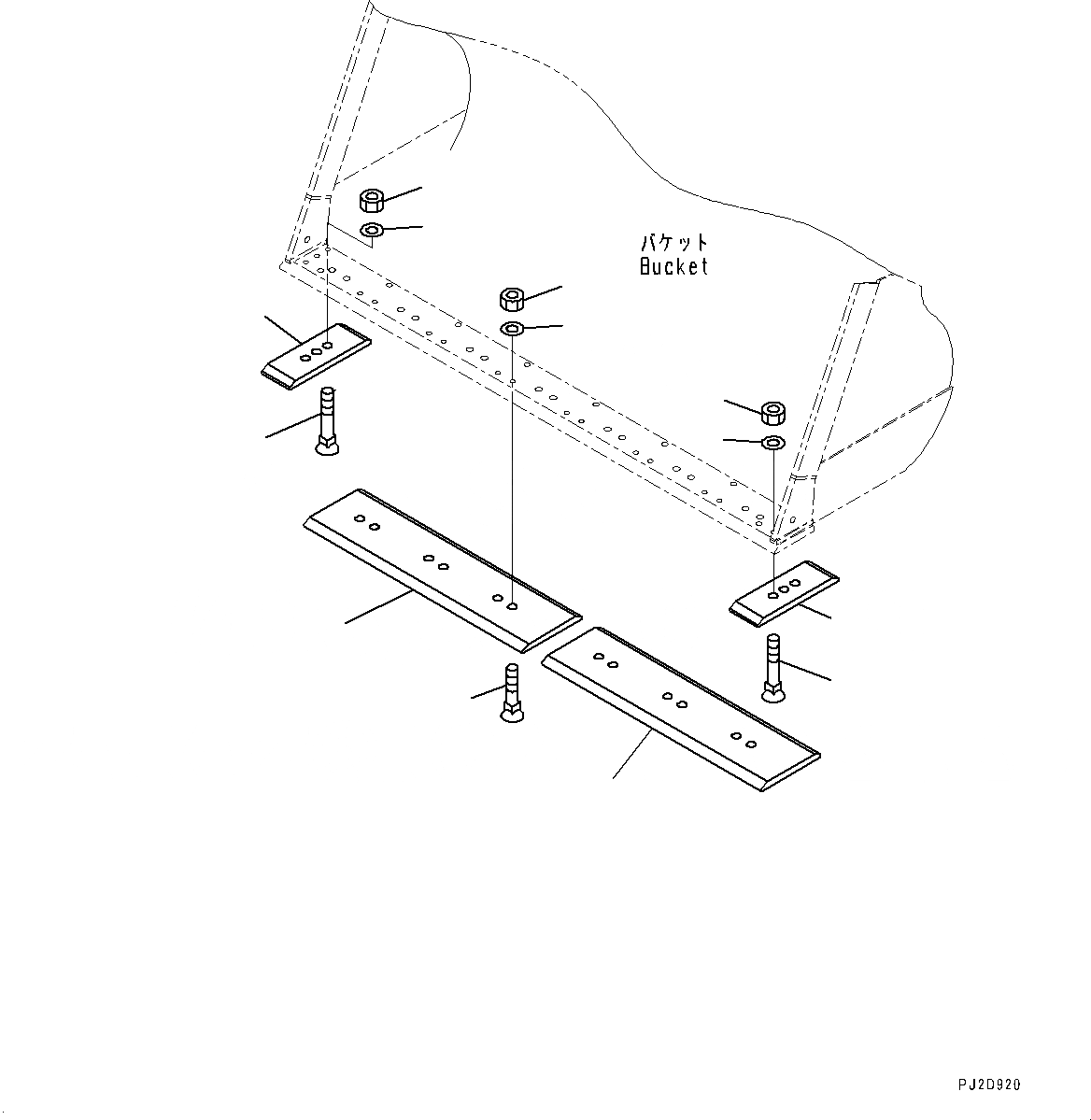 バケット
Bucket

PJ2D920