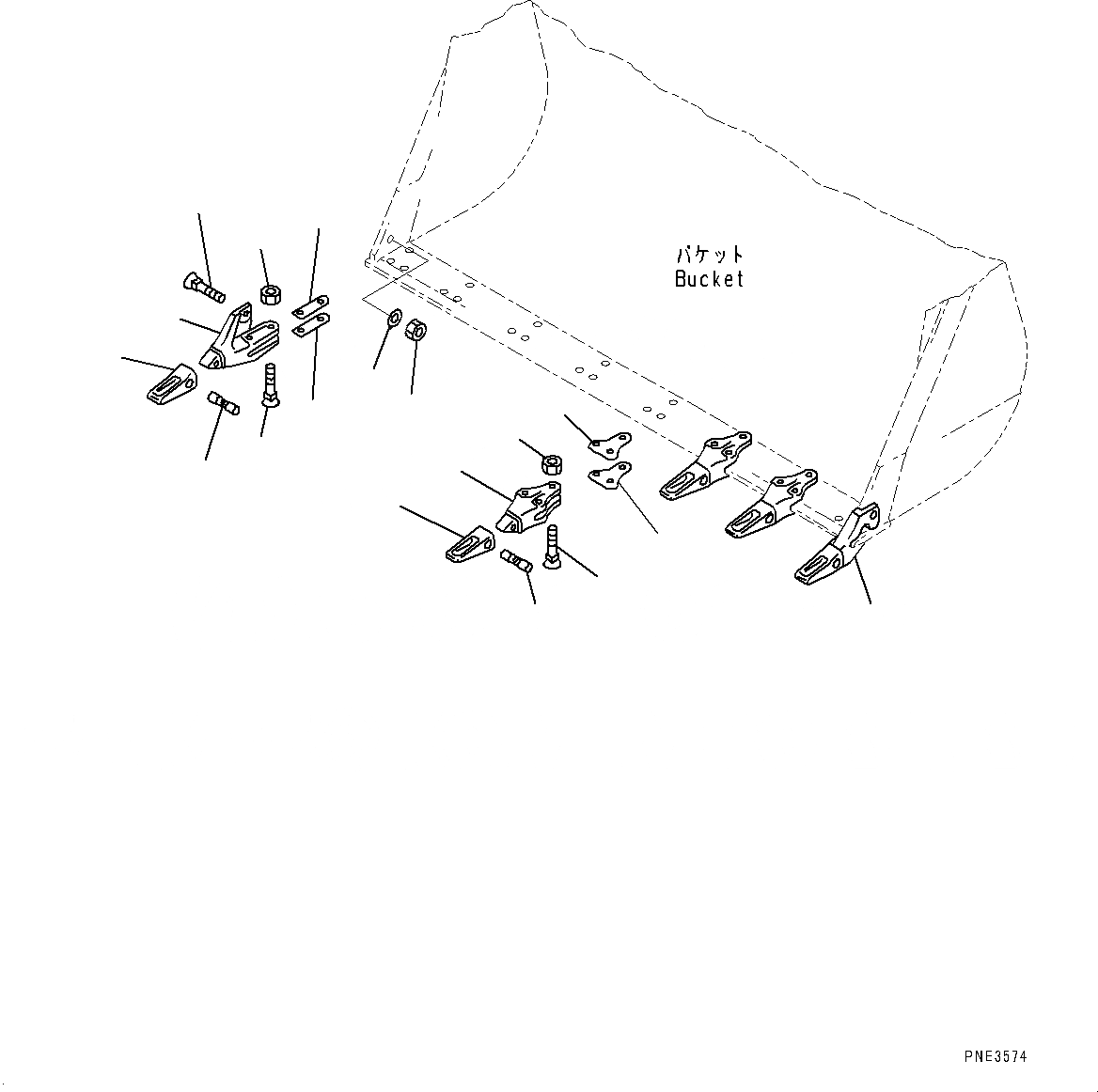 バケット
Bucket

PNE3574