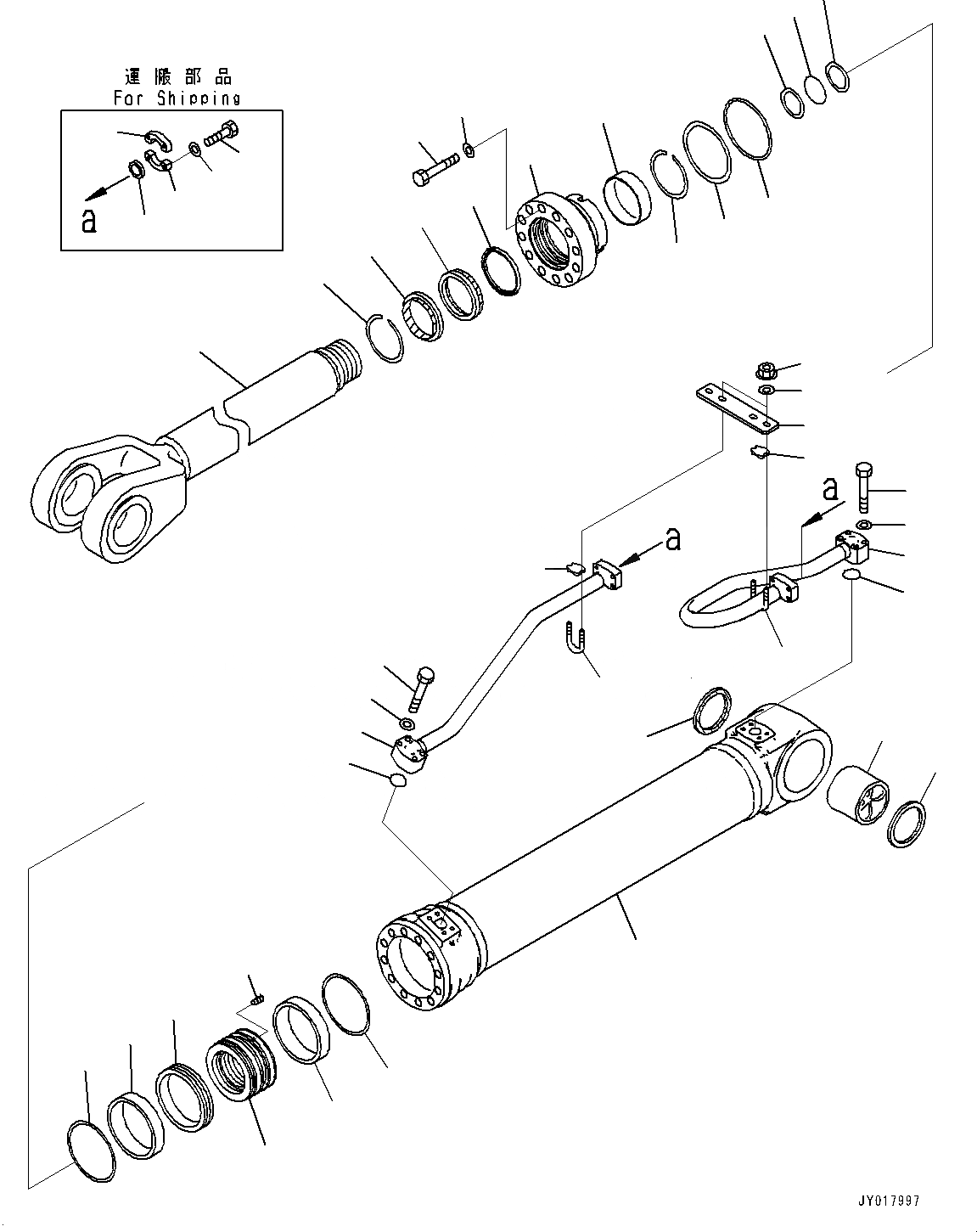 運搬部品
For Shipping

a

a

a

JY017997