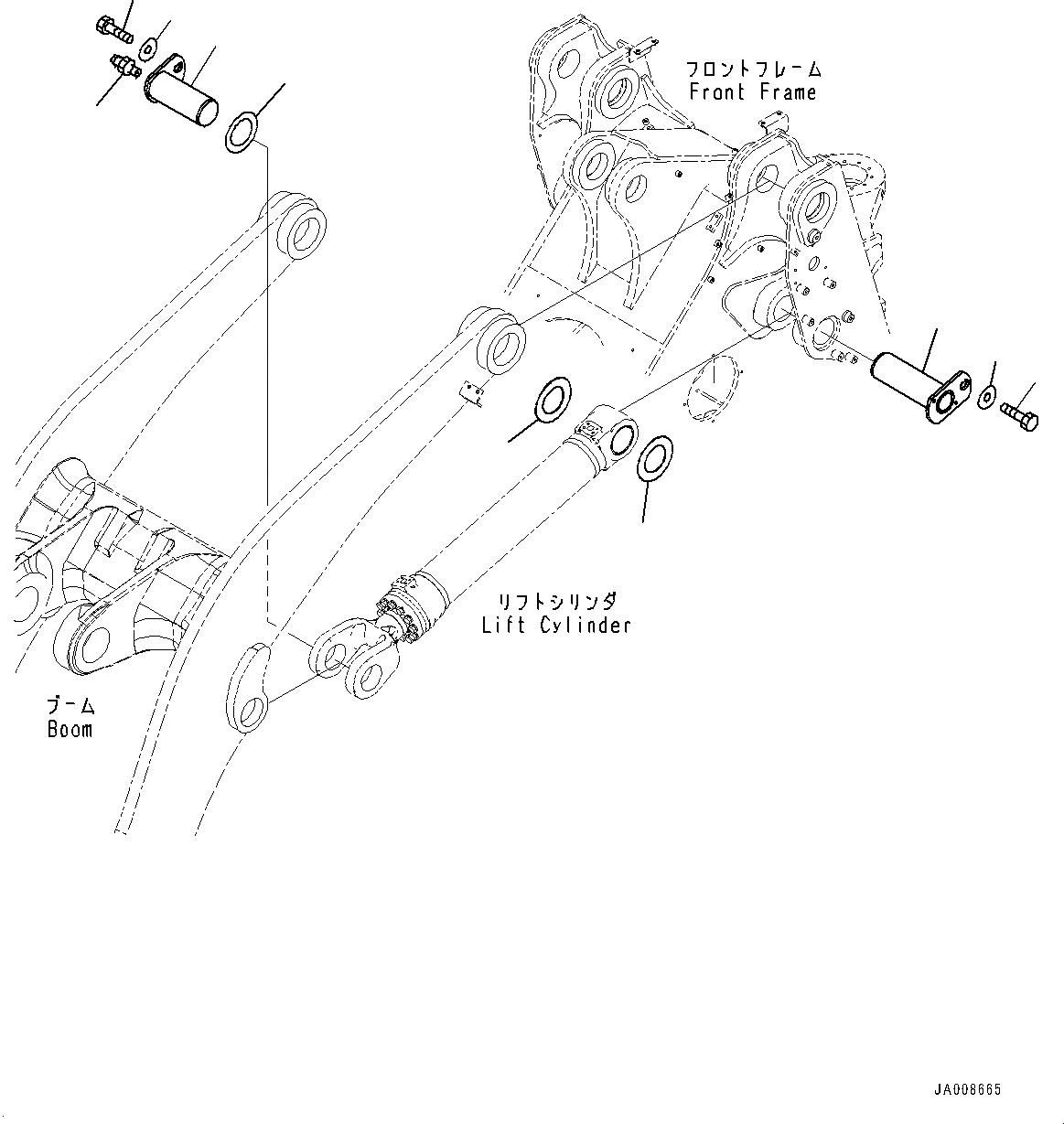 フロントフレーム
Front Frame

リフトシリンダ
Lift Cylinder

ブーム
Boom

JA008665