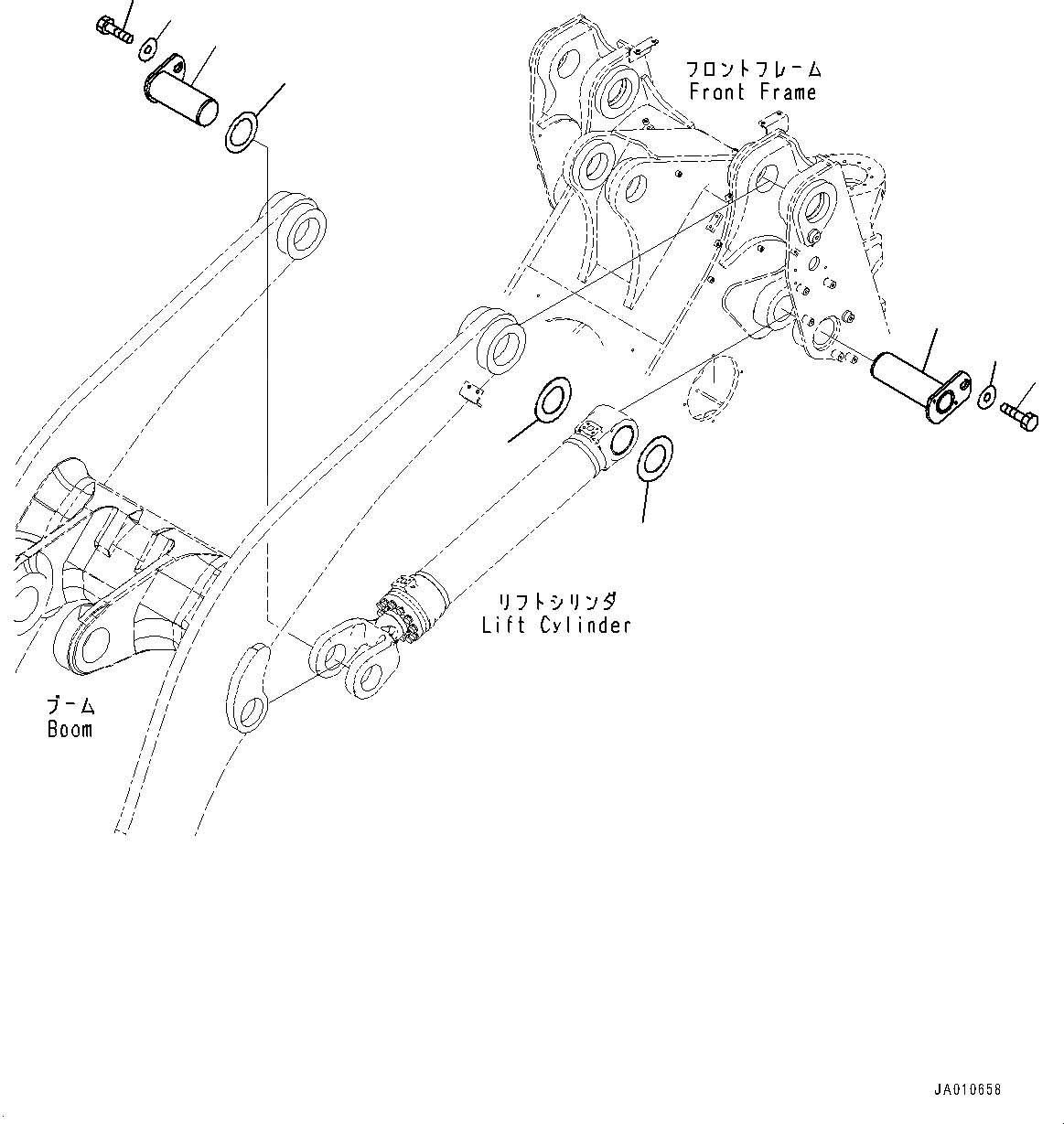 フロントフレーム
Front Frame

リフトシリンダ
Lift Cylinder

ブーム
Boom

JA010658