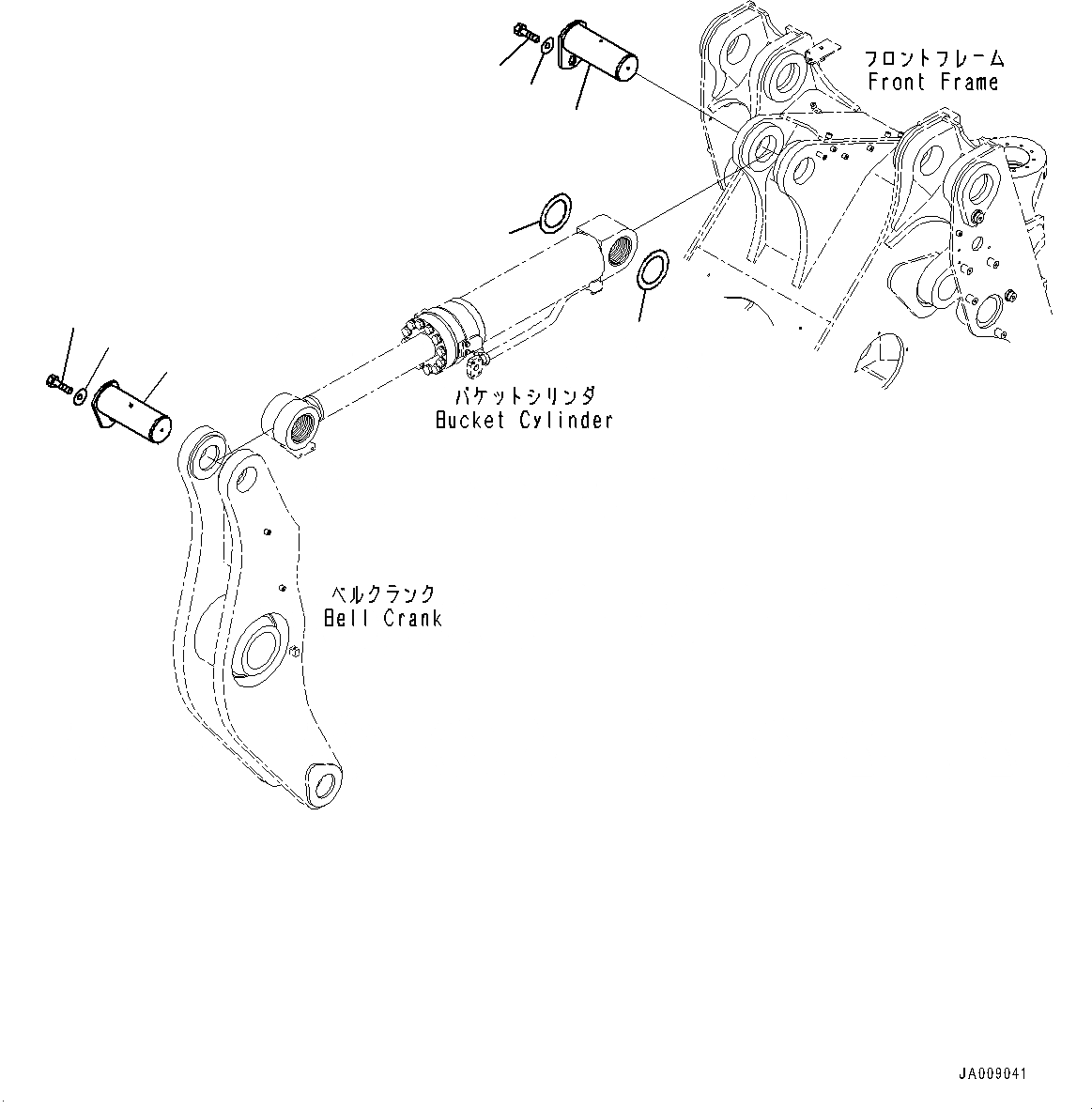 フロントフレーム
Front Frame

バケットシリンダ
Bucket Cylinder

ベルクランク
Bell Crank

JA009041