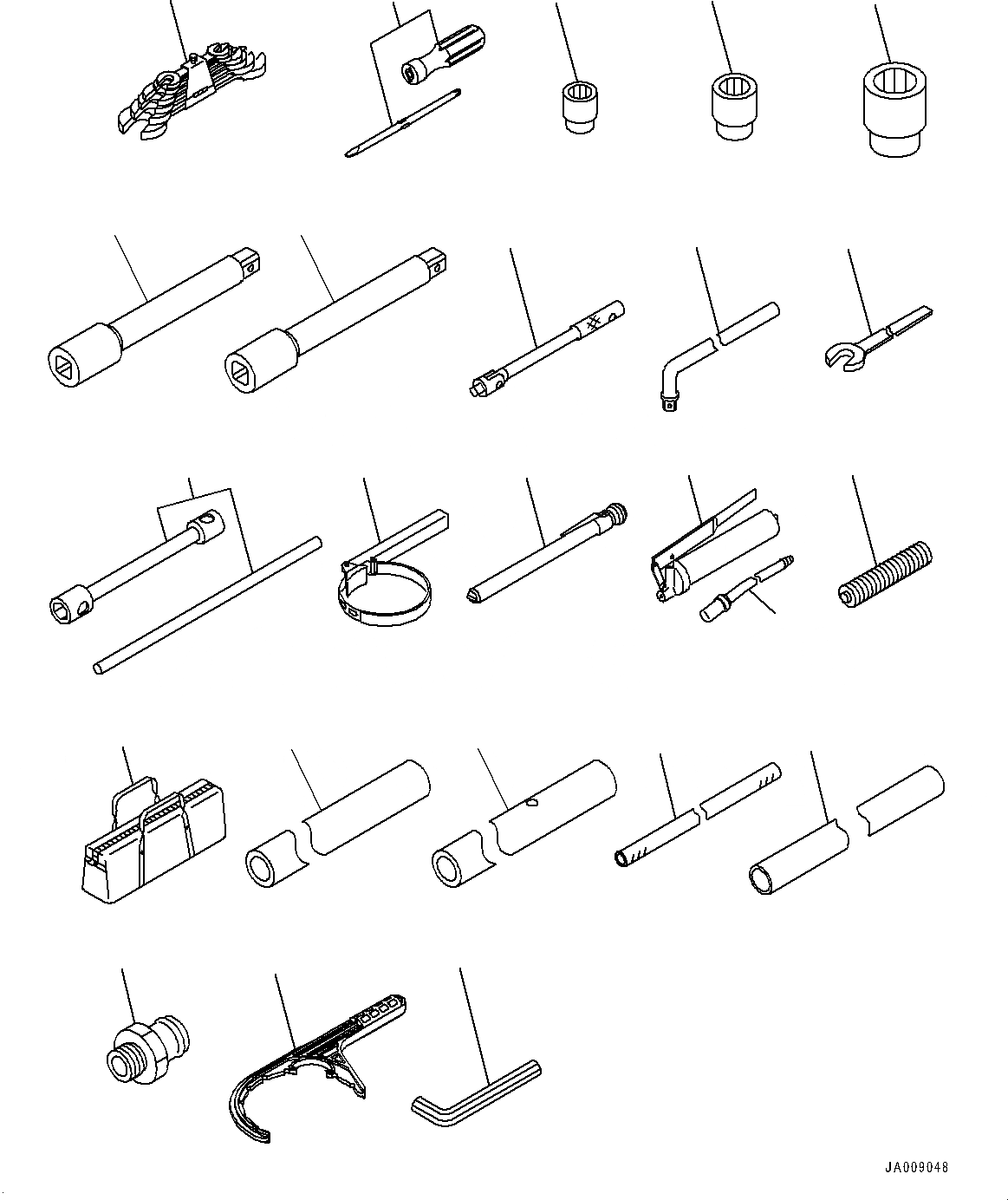 JA009048