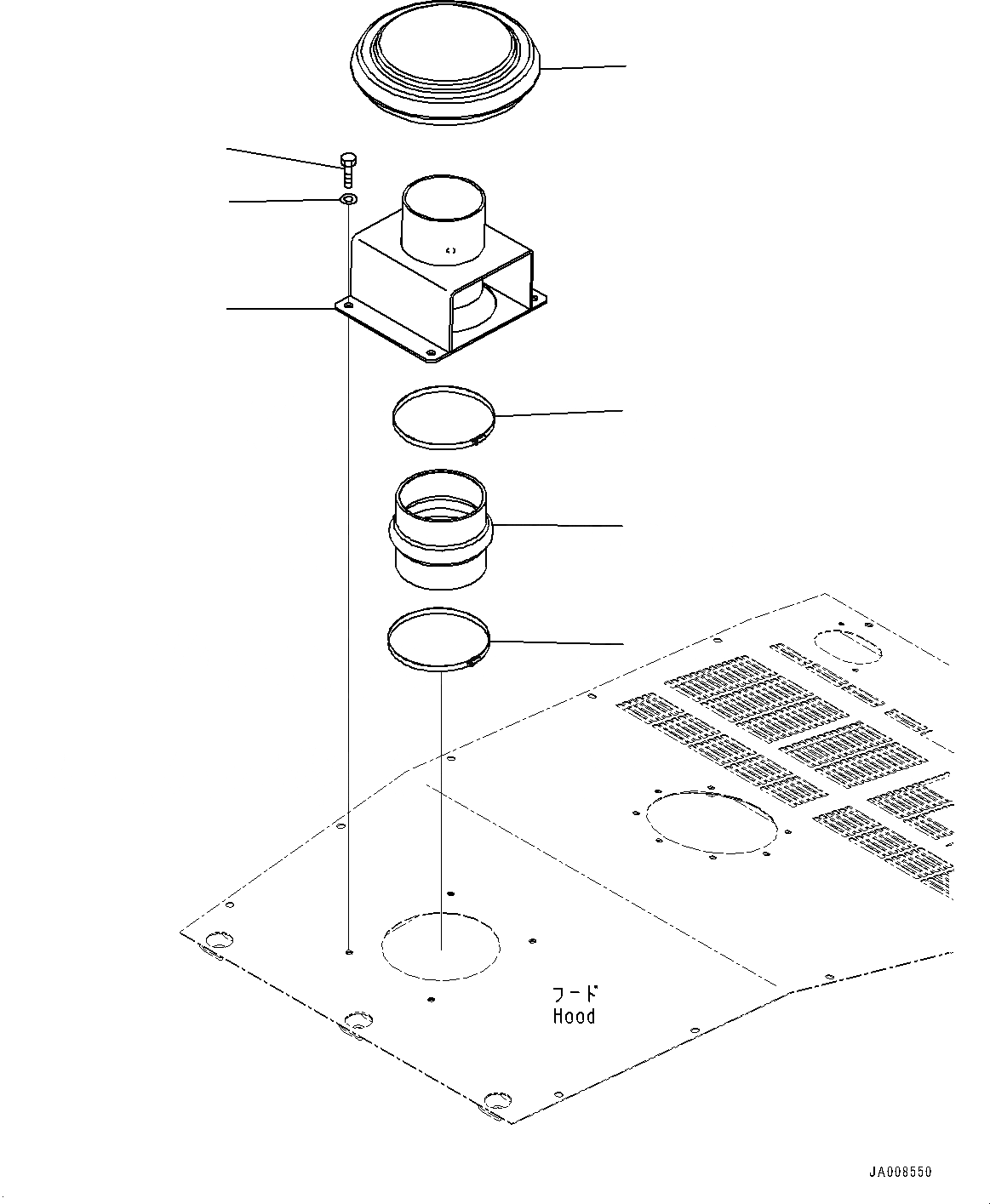 フード
Hood

JA008550