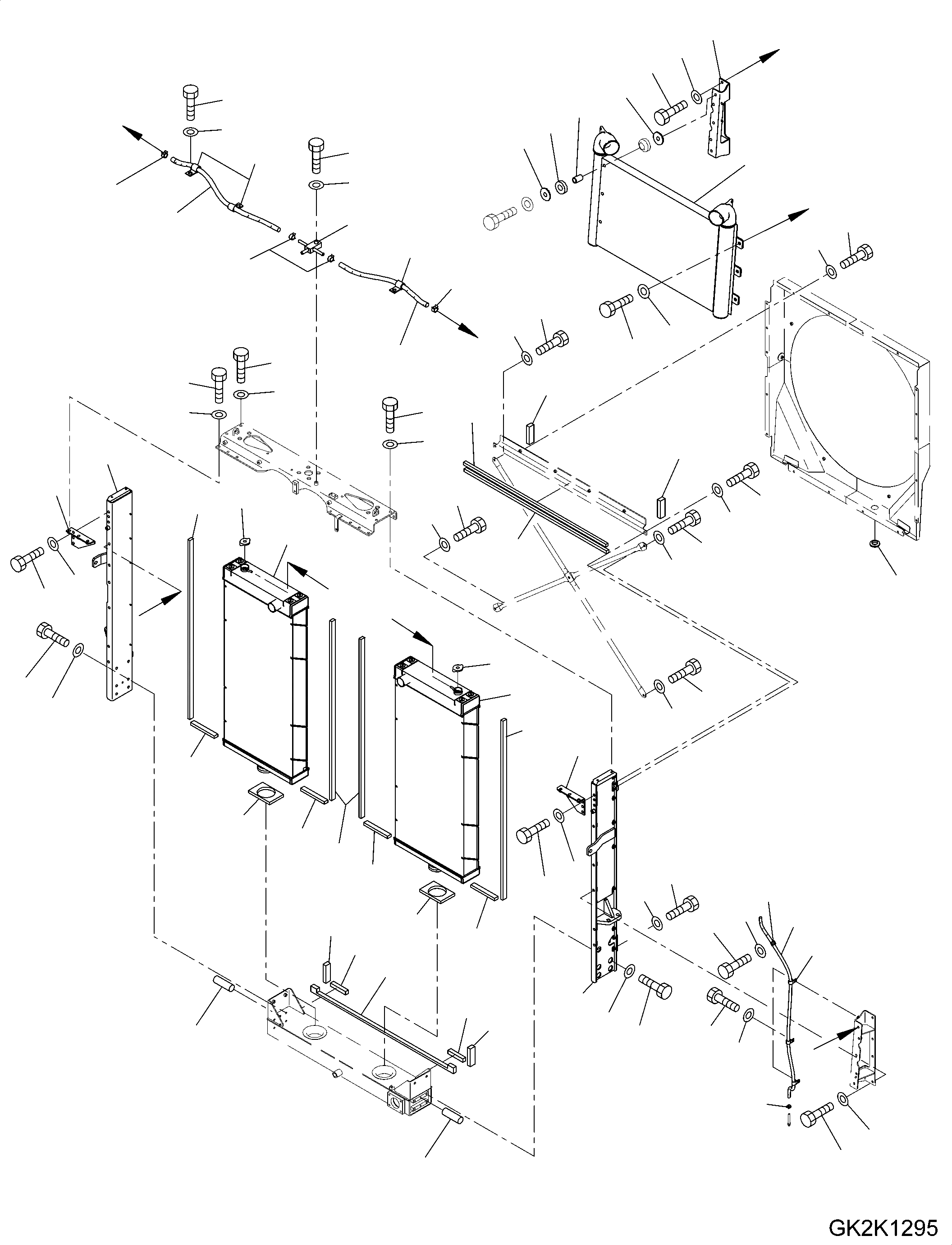 GK2K1295