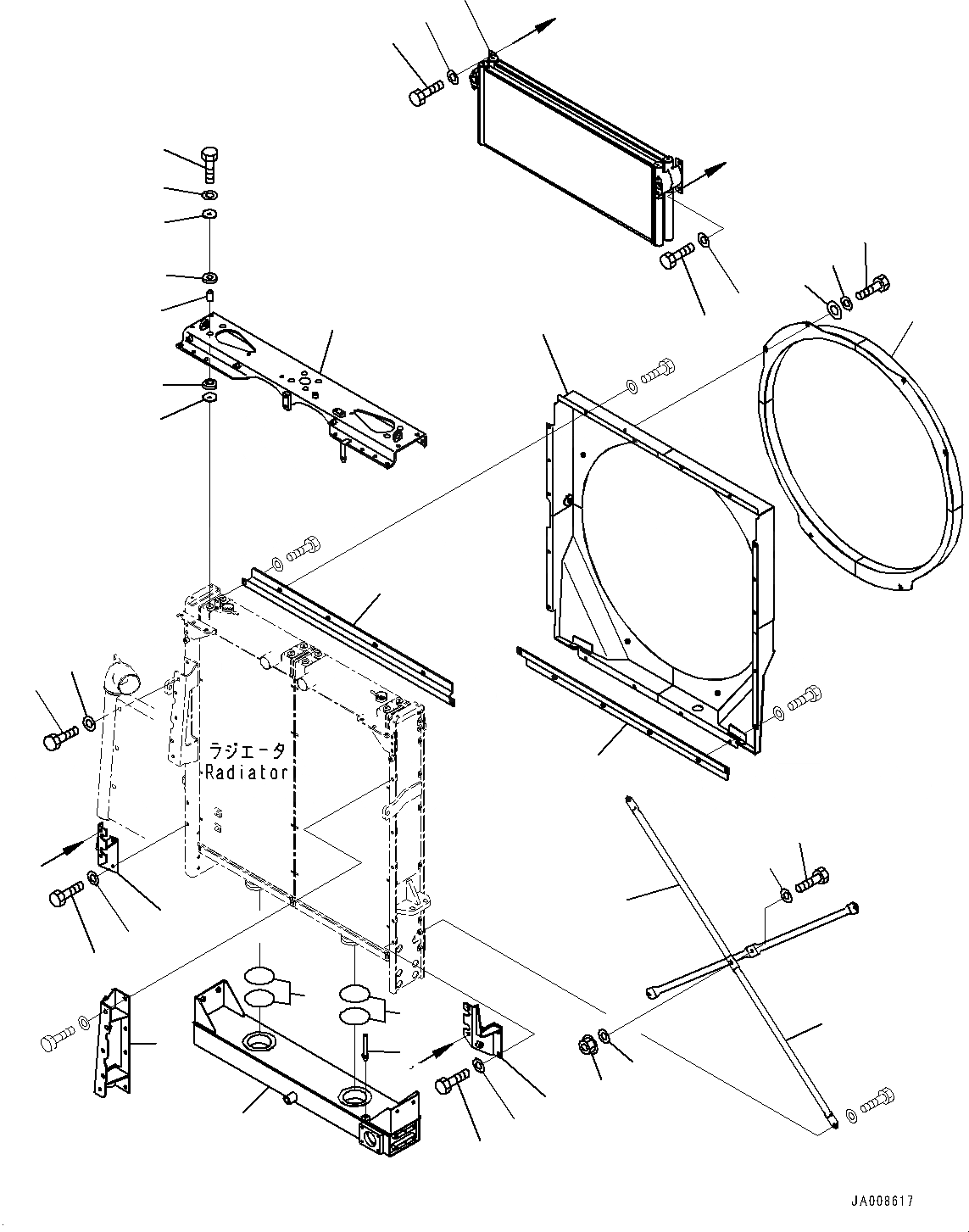 ラジエータ
Radiator

JA008617