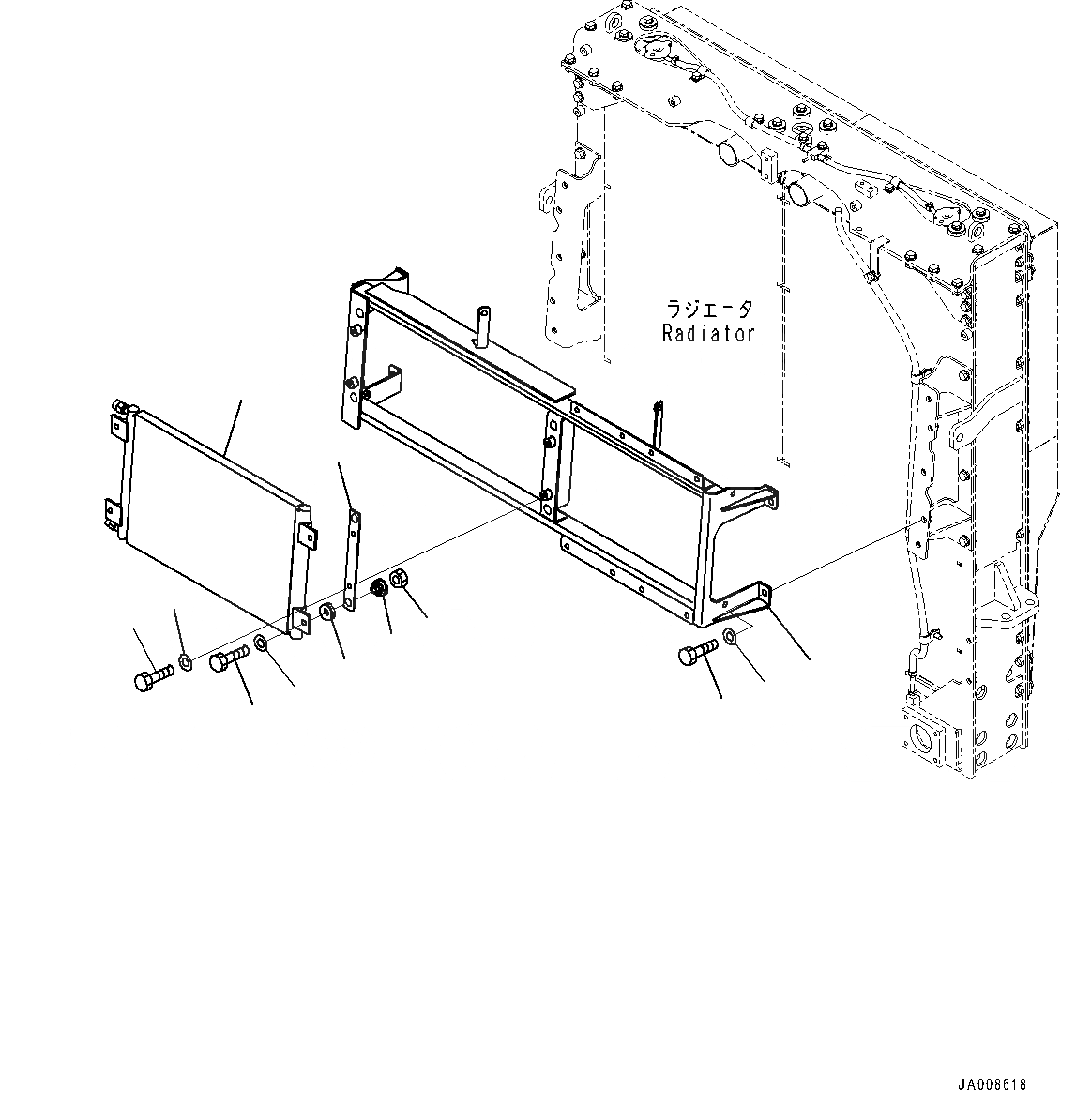 ラジエータ
Radiator

JA008618