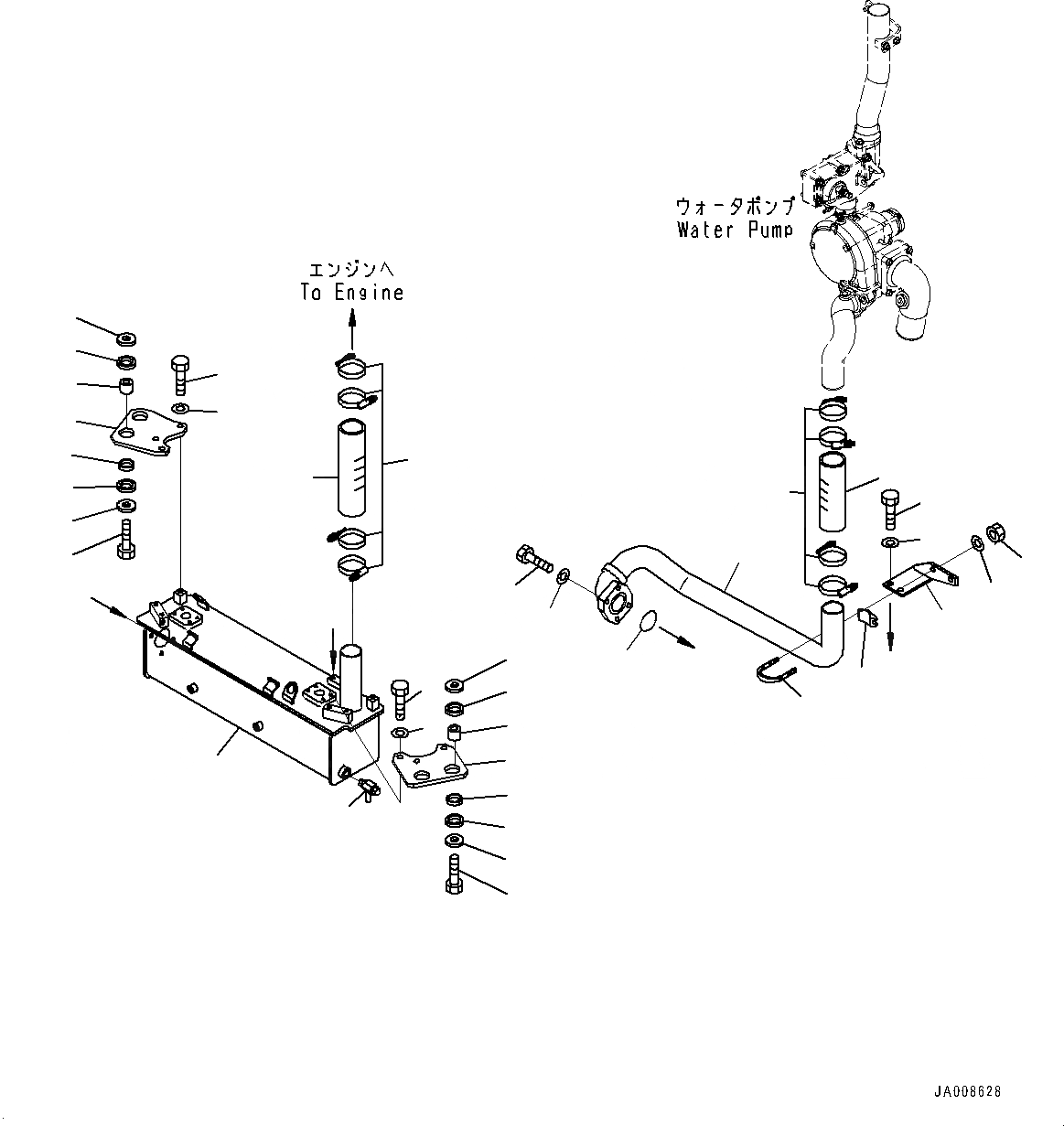 ウォータポンプ
Water Pump

エンジンへ
To Engine

JA008628