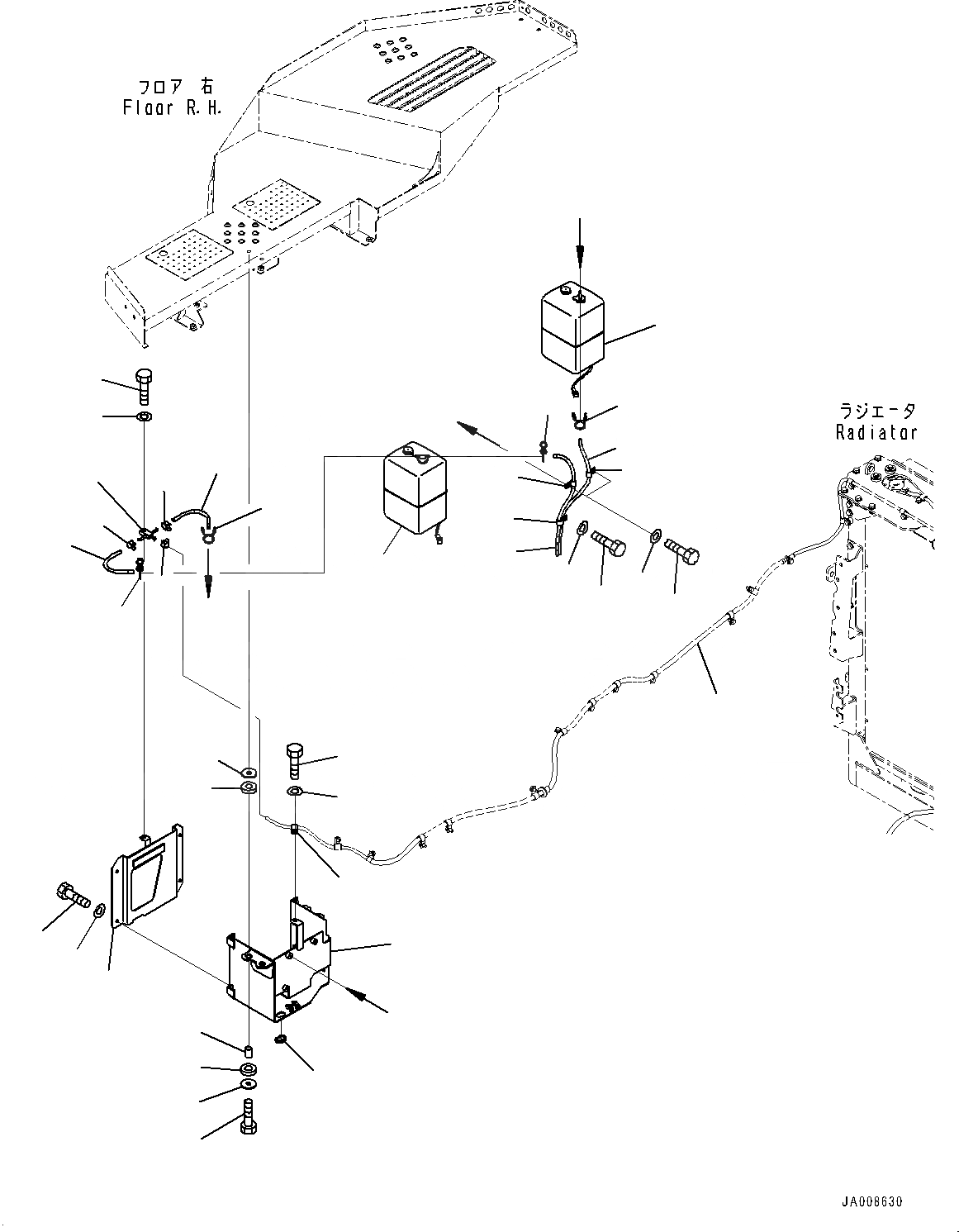 フロア 右
Floor R.H.

ラジエータ
Radiator

JA008630