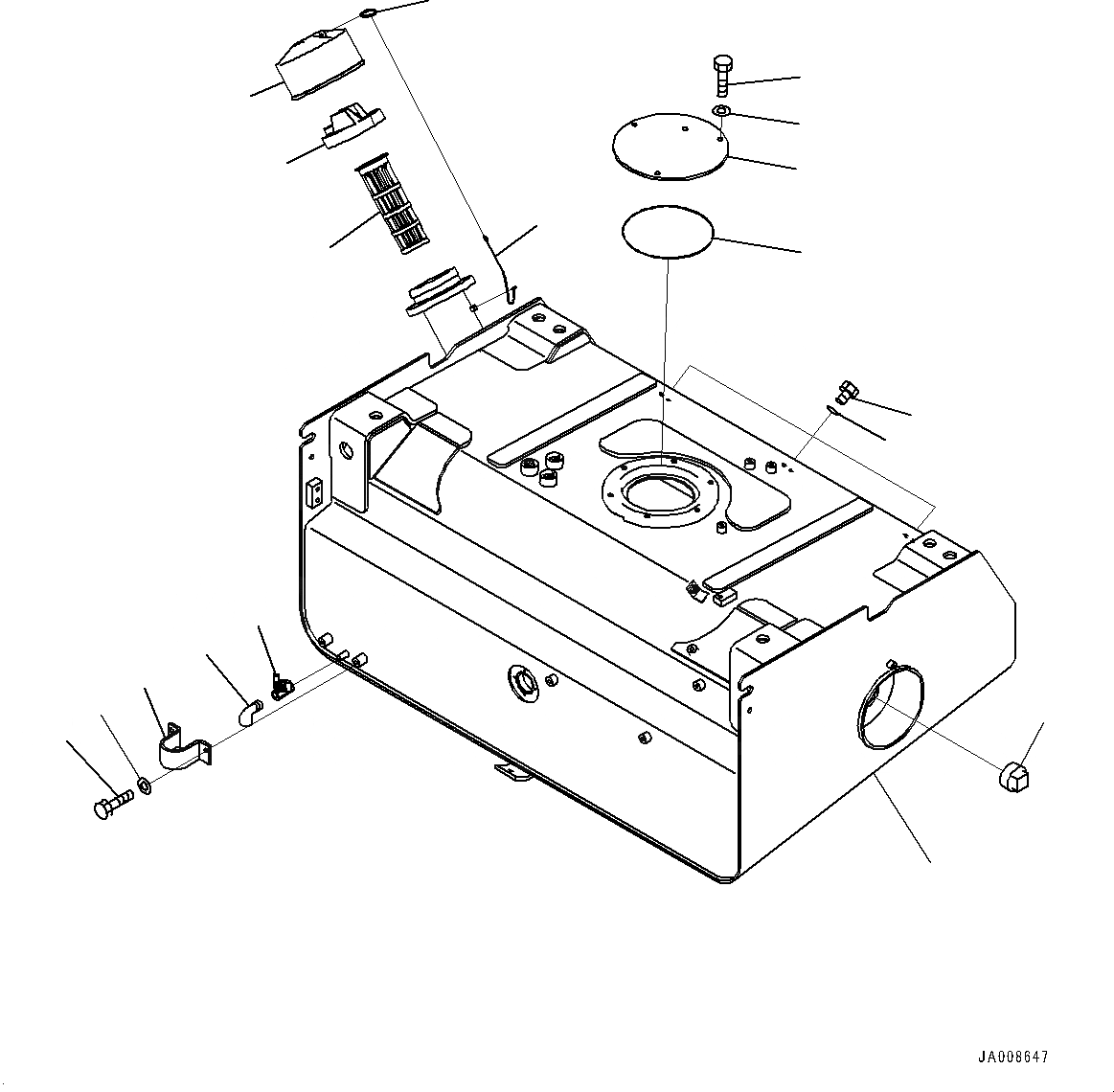 JA008647