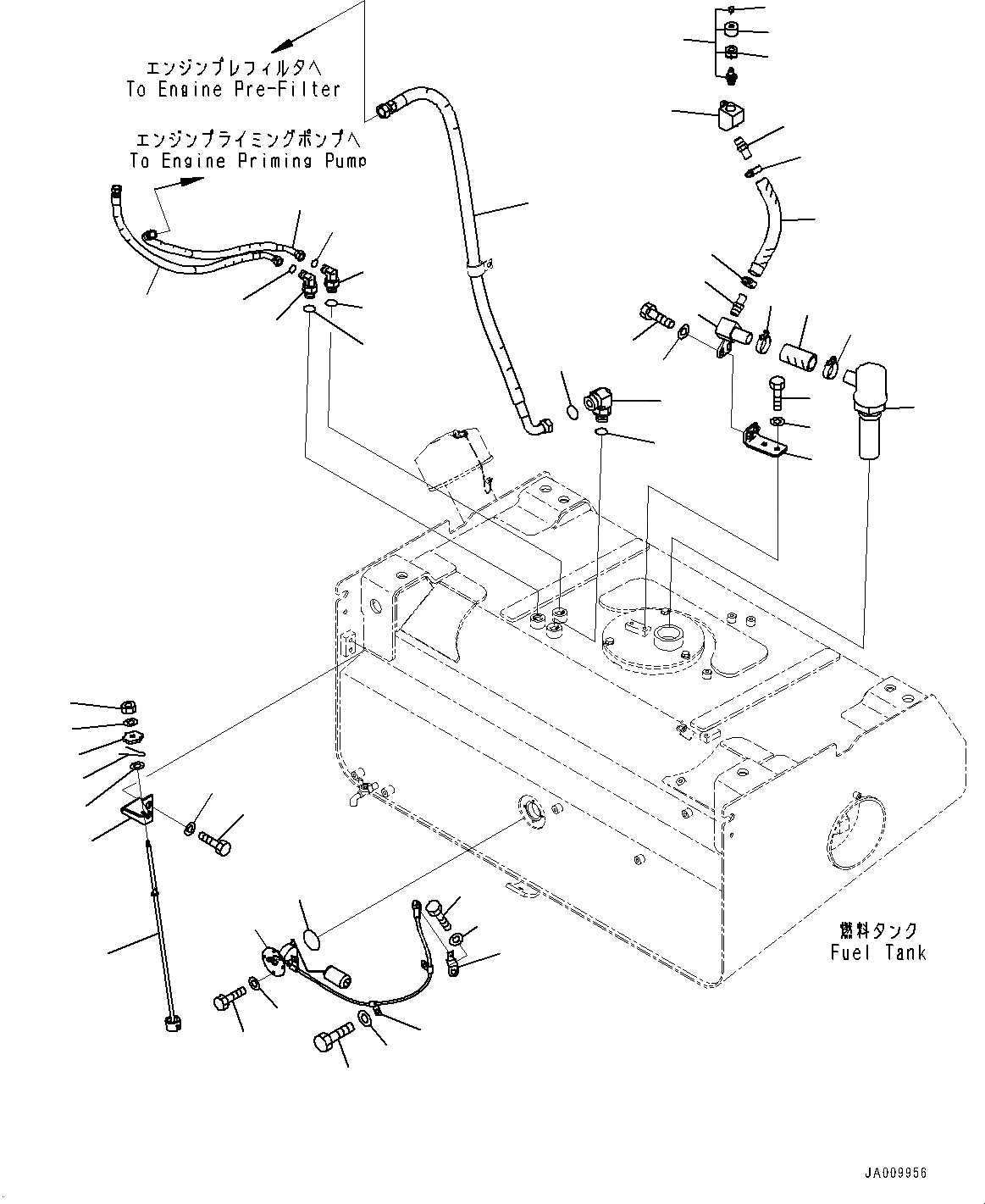 エンジンプレフィルタへ
To Engine Pre-Filter

エンジンプライミングポンプへ
To Engine Priming Pump

燃料タンク
Fuel Tank

JA009956