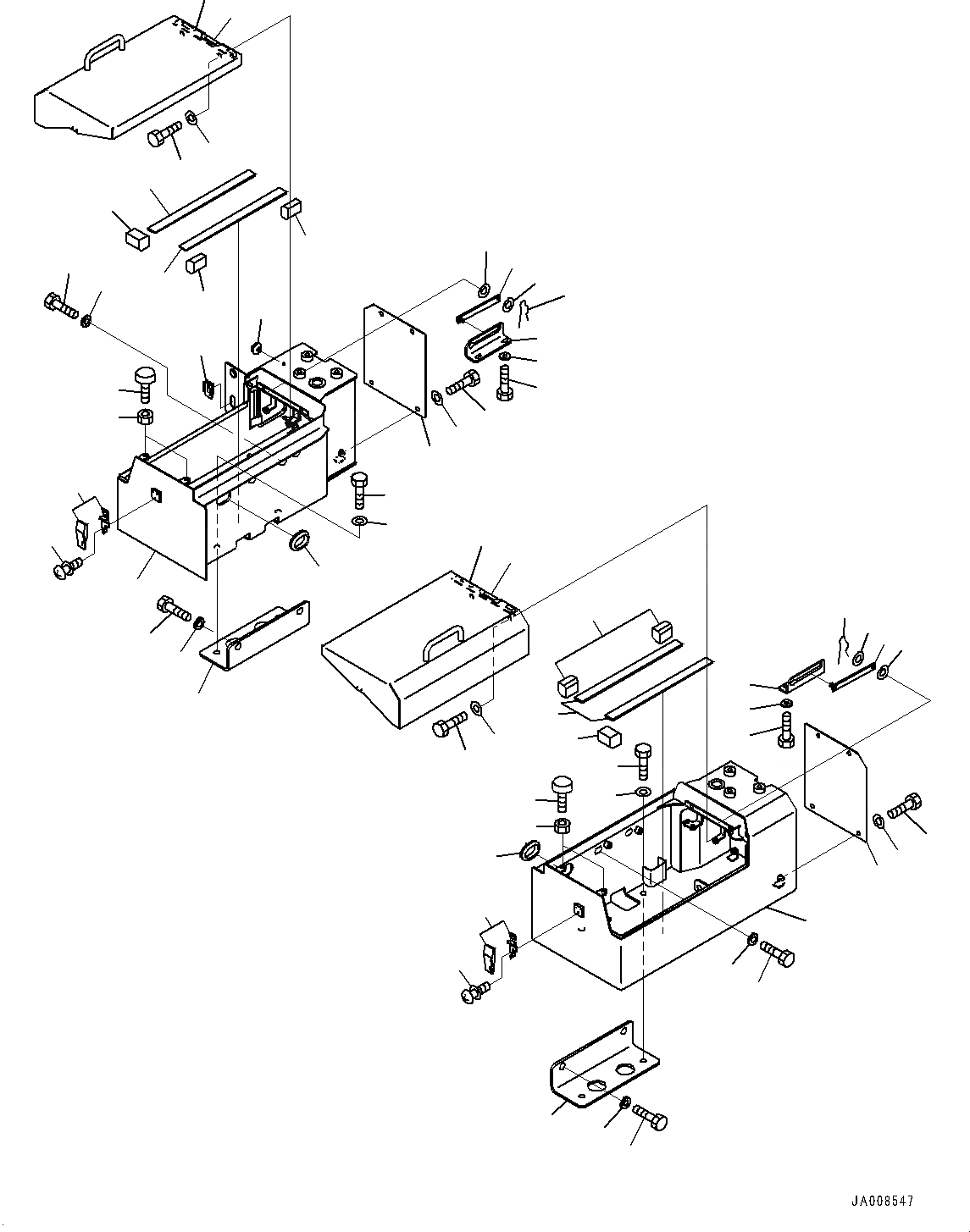 JA008547