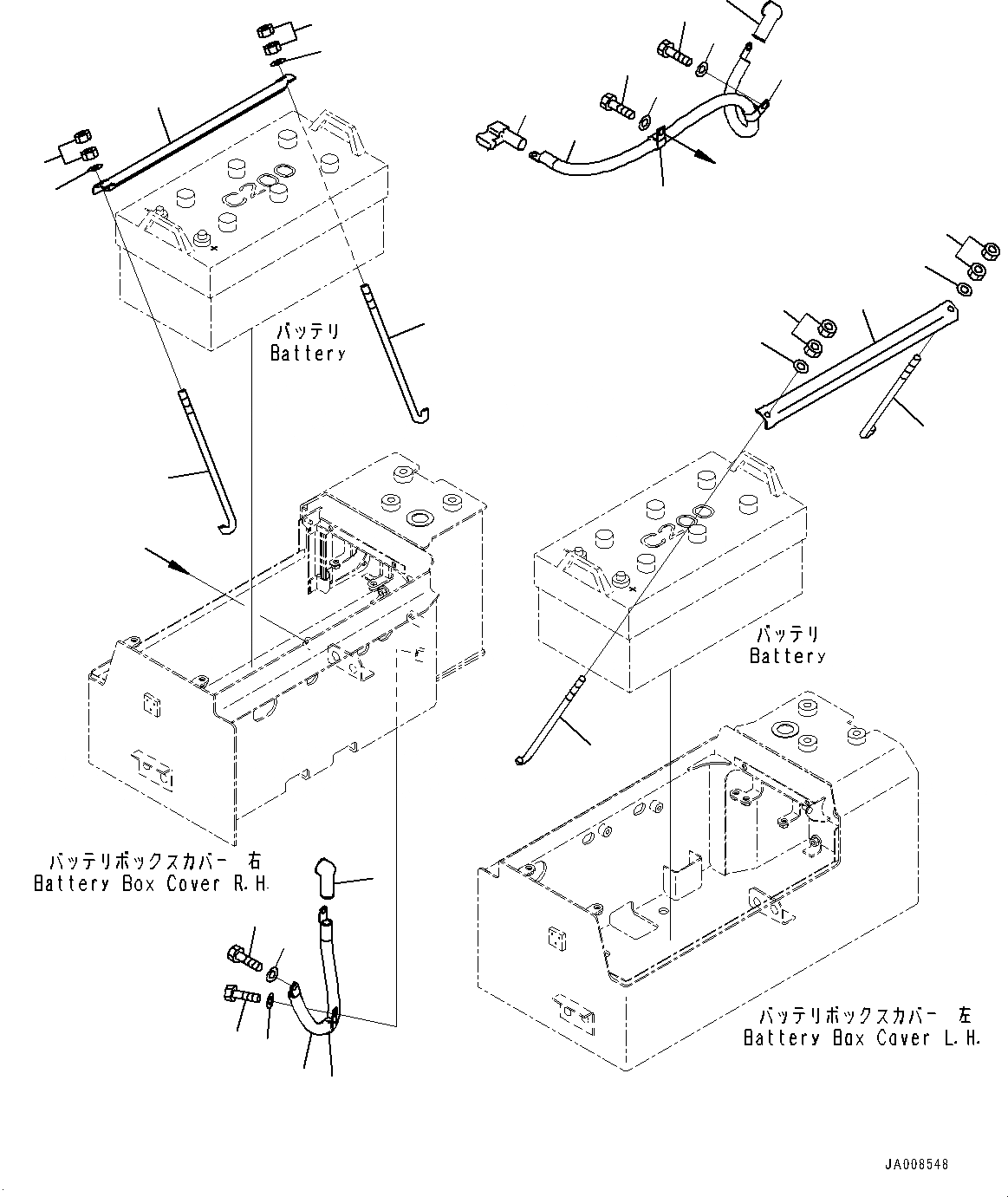 バッテリ
Battery

バッテリ
Battery

バッテリボックスカバー 右
Battery Box Cover R.H.

バッテリボックスカバー 左
Battery Box Cover L.H.

JA008548