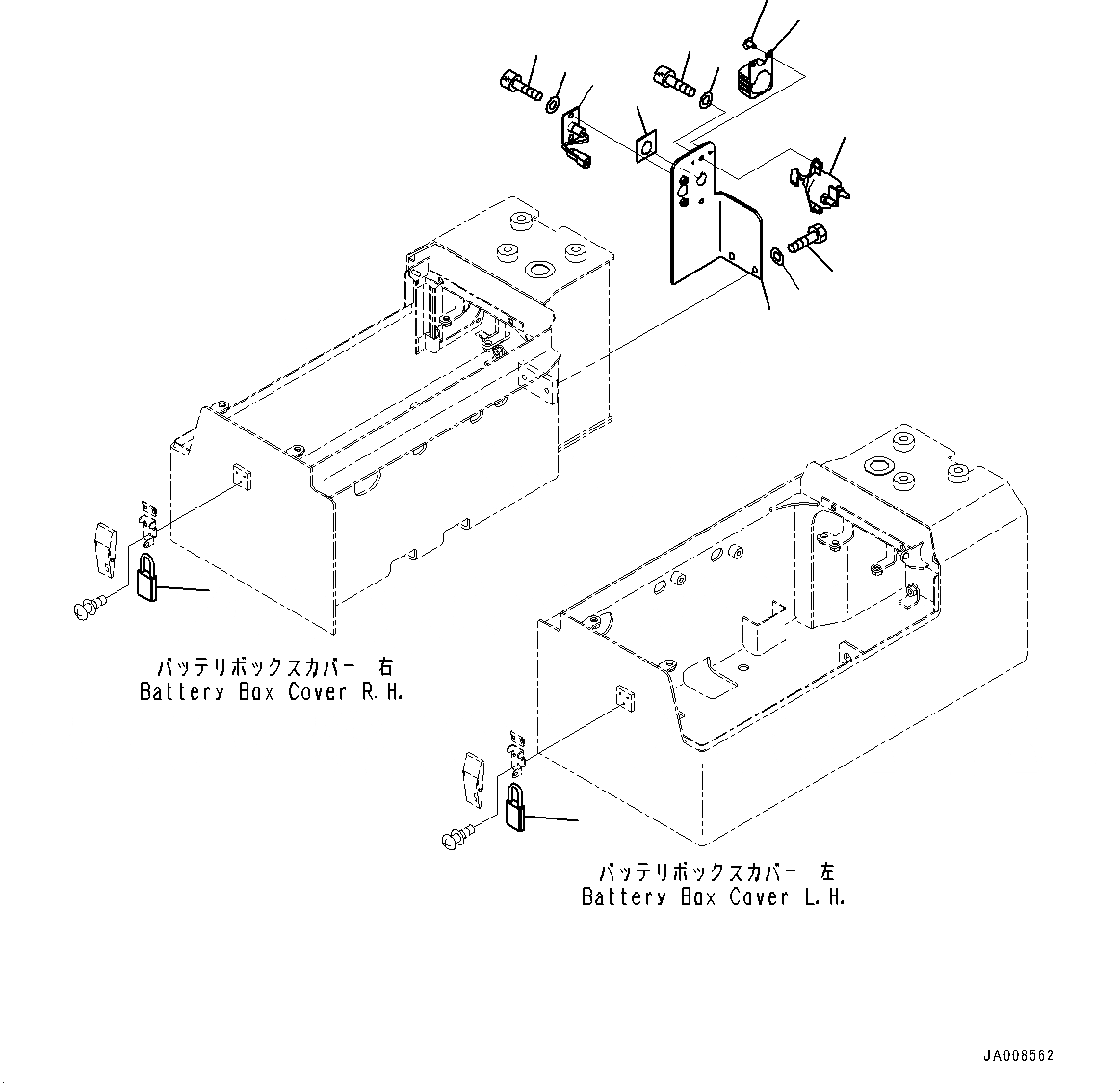 バッテリボックスカバー 右
Battery Box Cover R.H.

バッテリボックスカバー 左
Battery Box Cover L.H.

JA008562