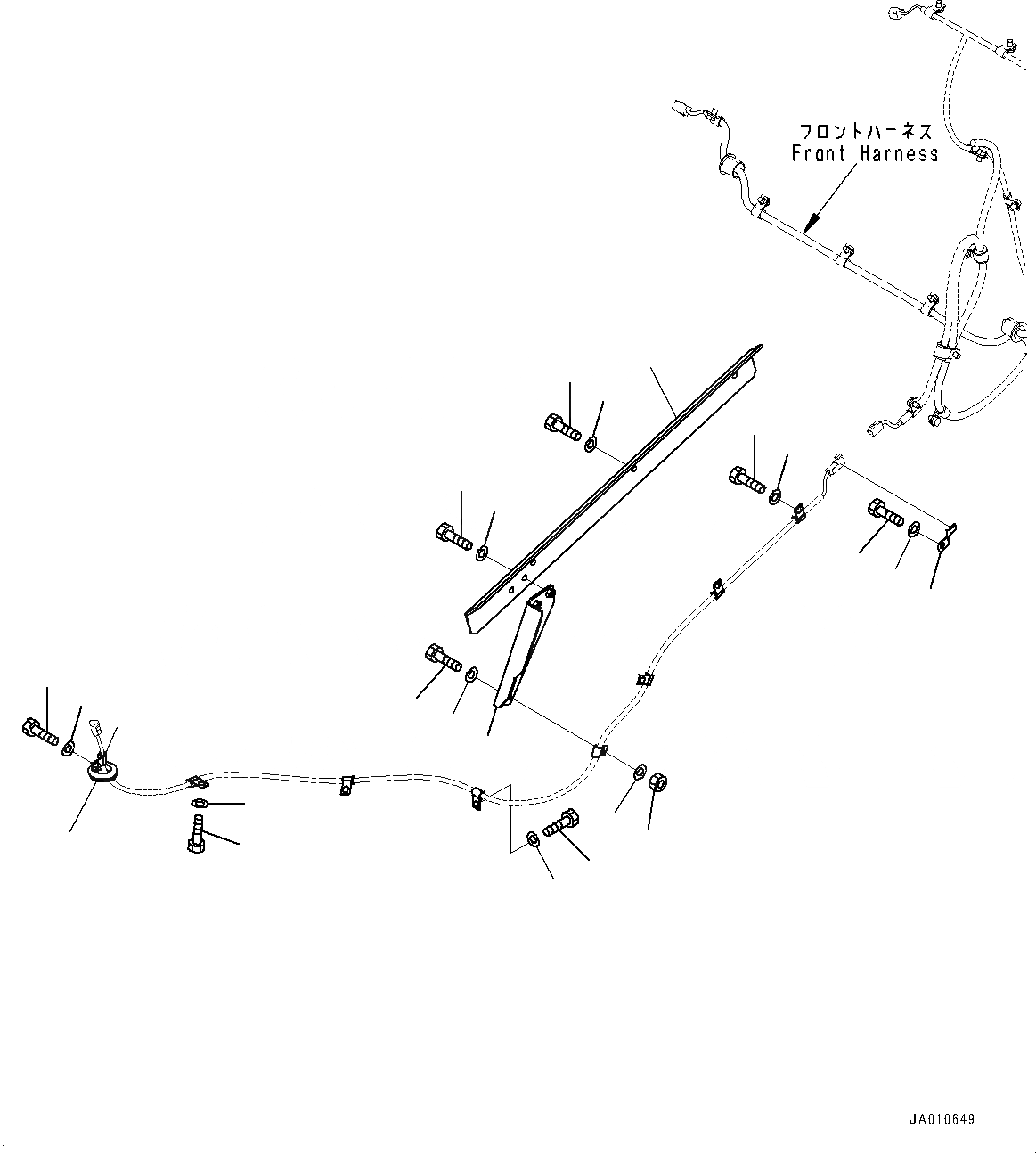 フロントハーネス
Front Harness

JA010649