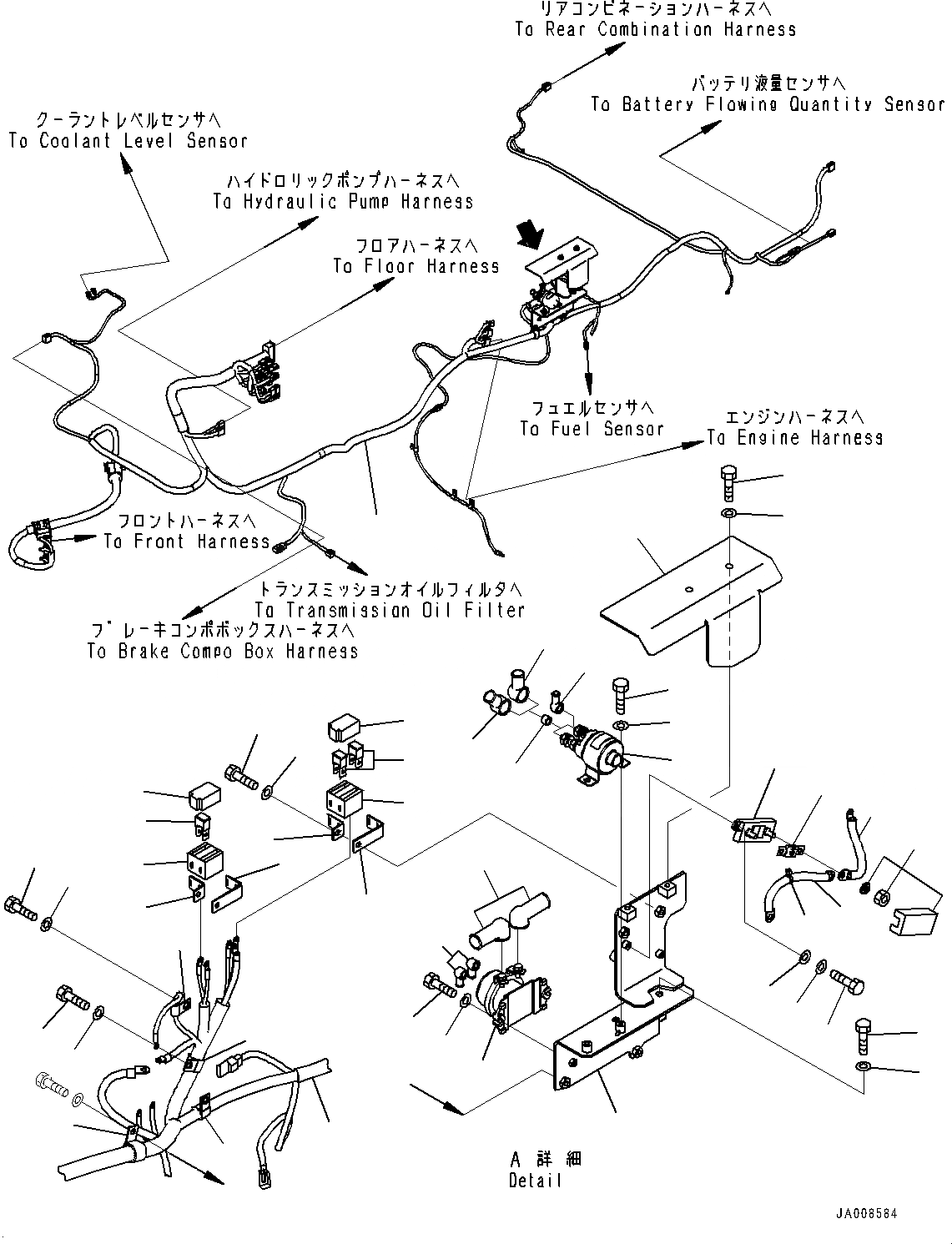 リアコンビネーションハーネスへ
To Rear Combination Harness

バッテリ液量センサへ
To Battery Flowing Quantity Sensor

クーラントレベルセンサへ
To Coolant Level Sensor

ハイドロリックポンプハーネスへ
To Hydraulic Pump Harness

フロアハーネスへ
To Floor Harness

フュエルセンサへ
To Fuel Sensor

エンジンハーネスへ
To Engine Harness

フロントハーネスへ
To Front Harness

トランスミッションオイルフィルタへ
To Transmission Oil Filter

ブレーキコンポボックスハーネスへ
To Brake Compo Box Harness

A 詳 細
Detail

JA008584