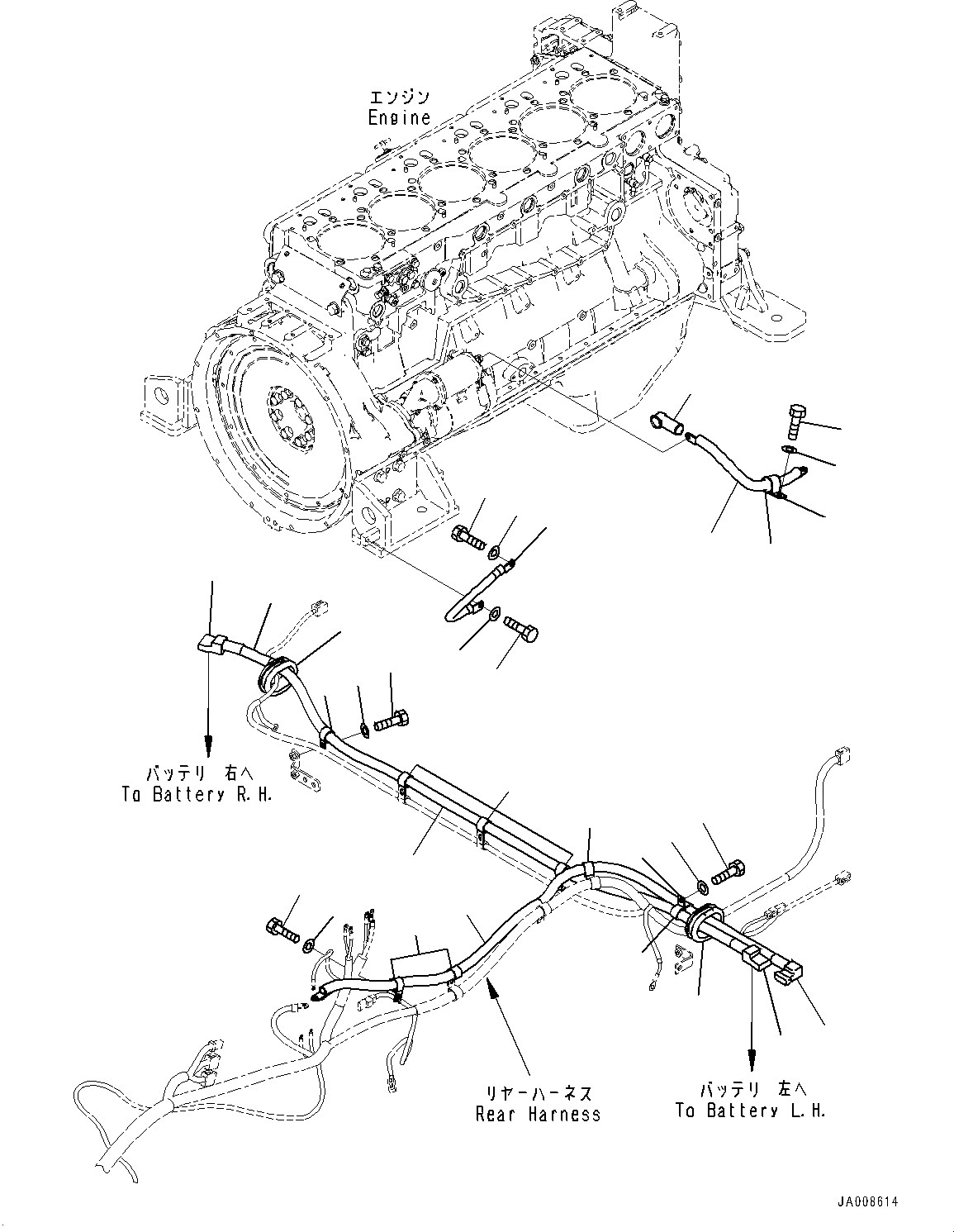 エンジン
Engine

バッテリ 右へ
To Battery R.H.

リヤーハーネス
Rear Harness

バッテリ 左へ
To Battery L.H.

JA008614