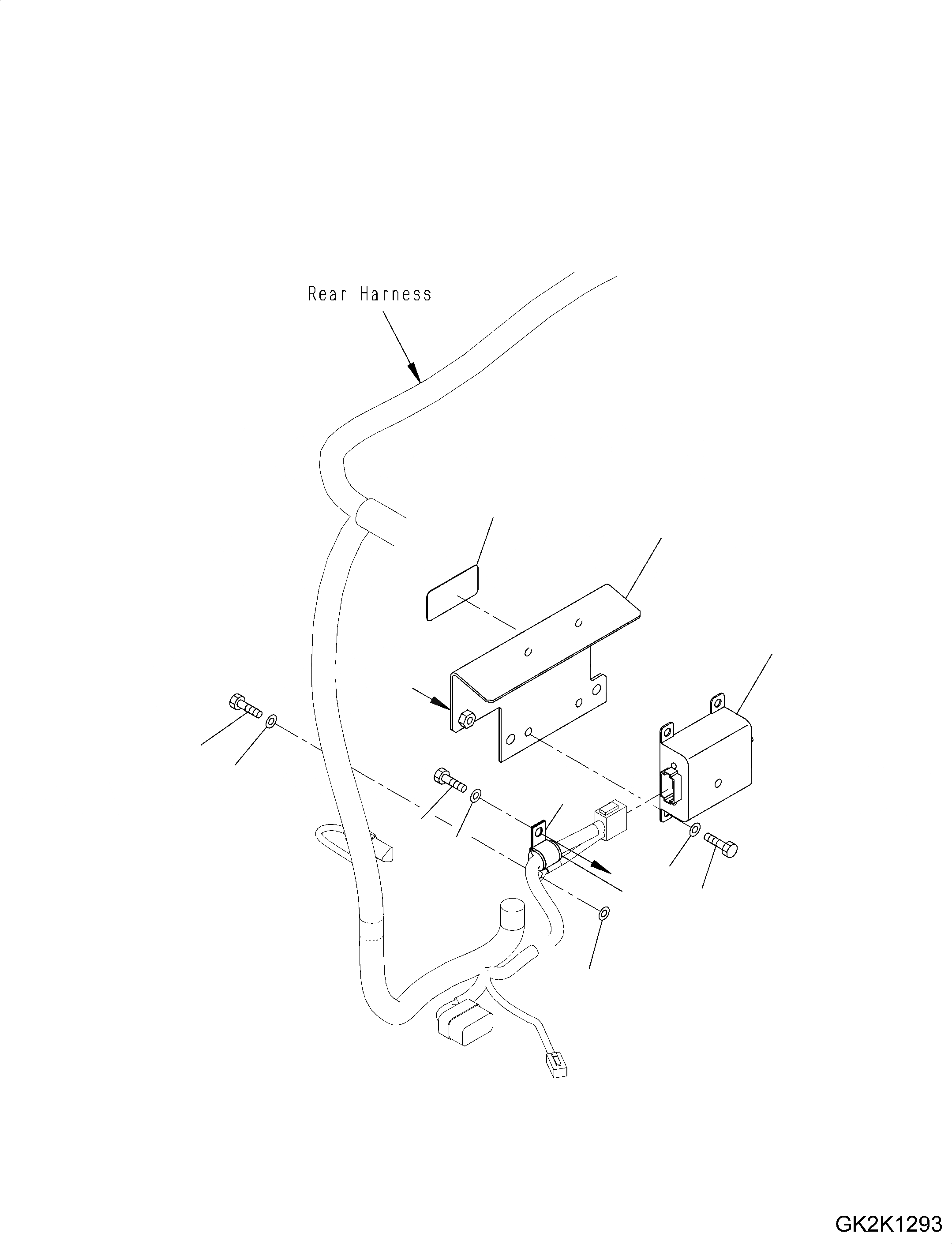 Rear Harness

GK2K1293