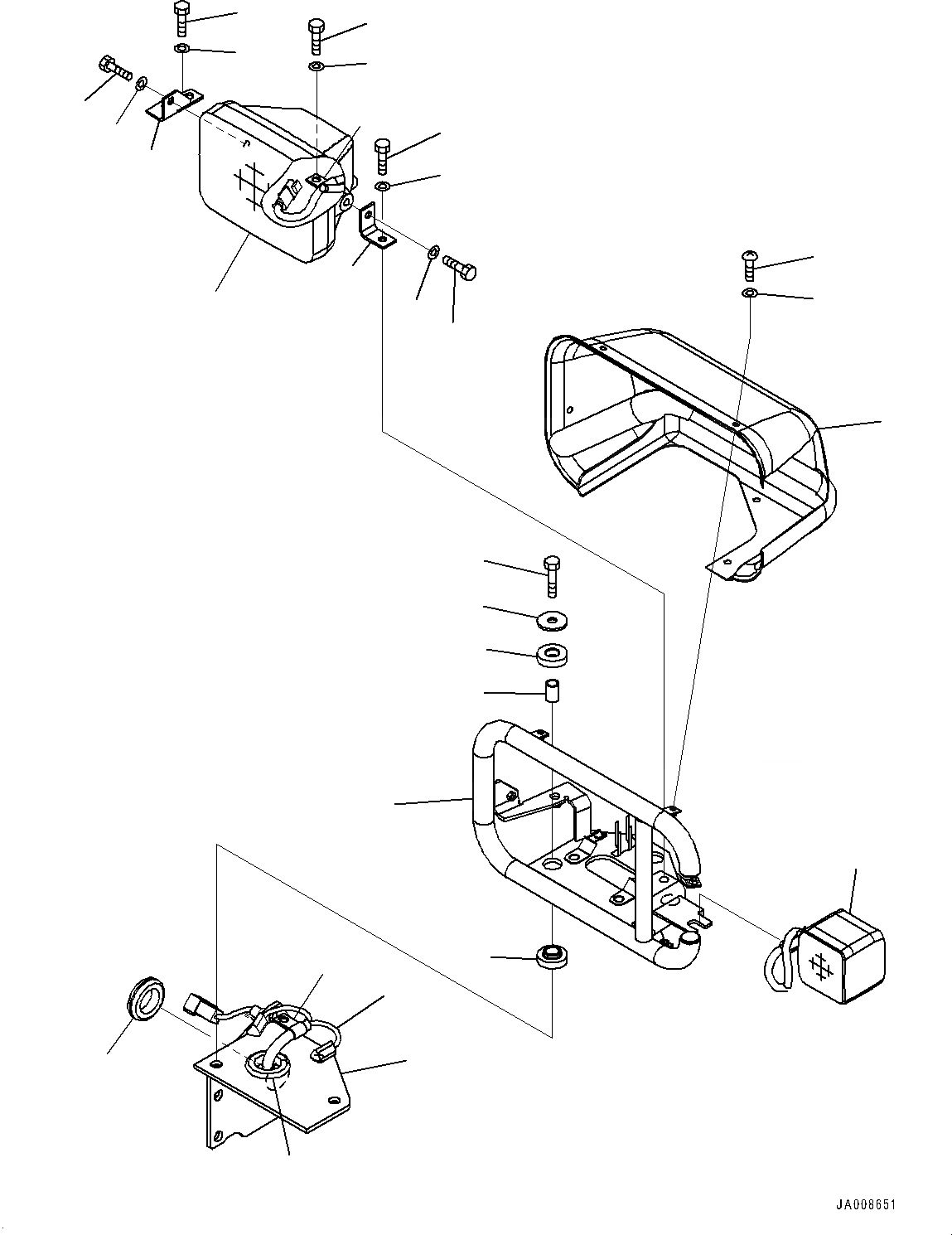 JA008651