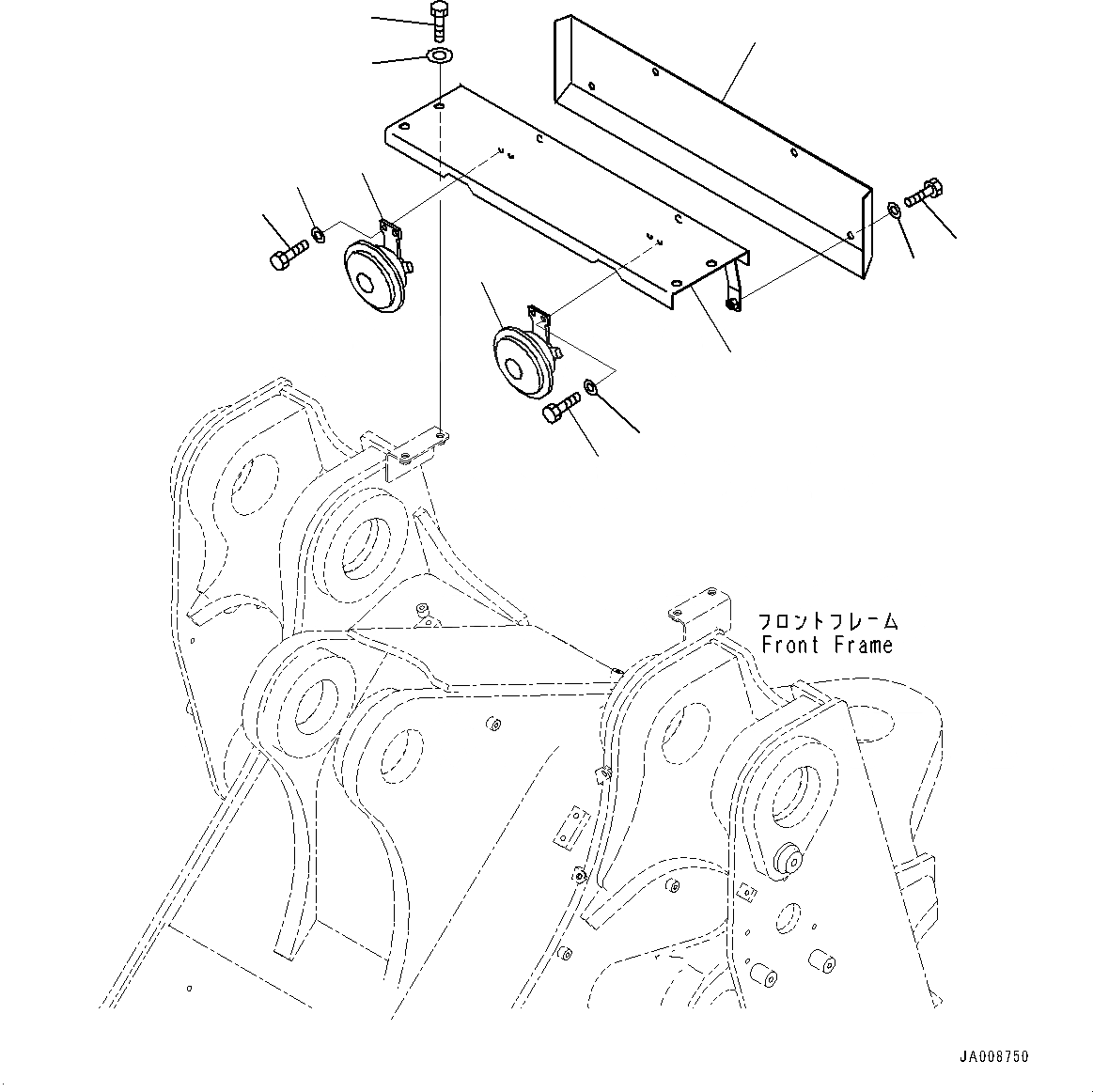 フロントフレーム
Front Frame

JA008750