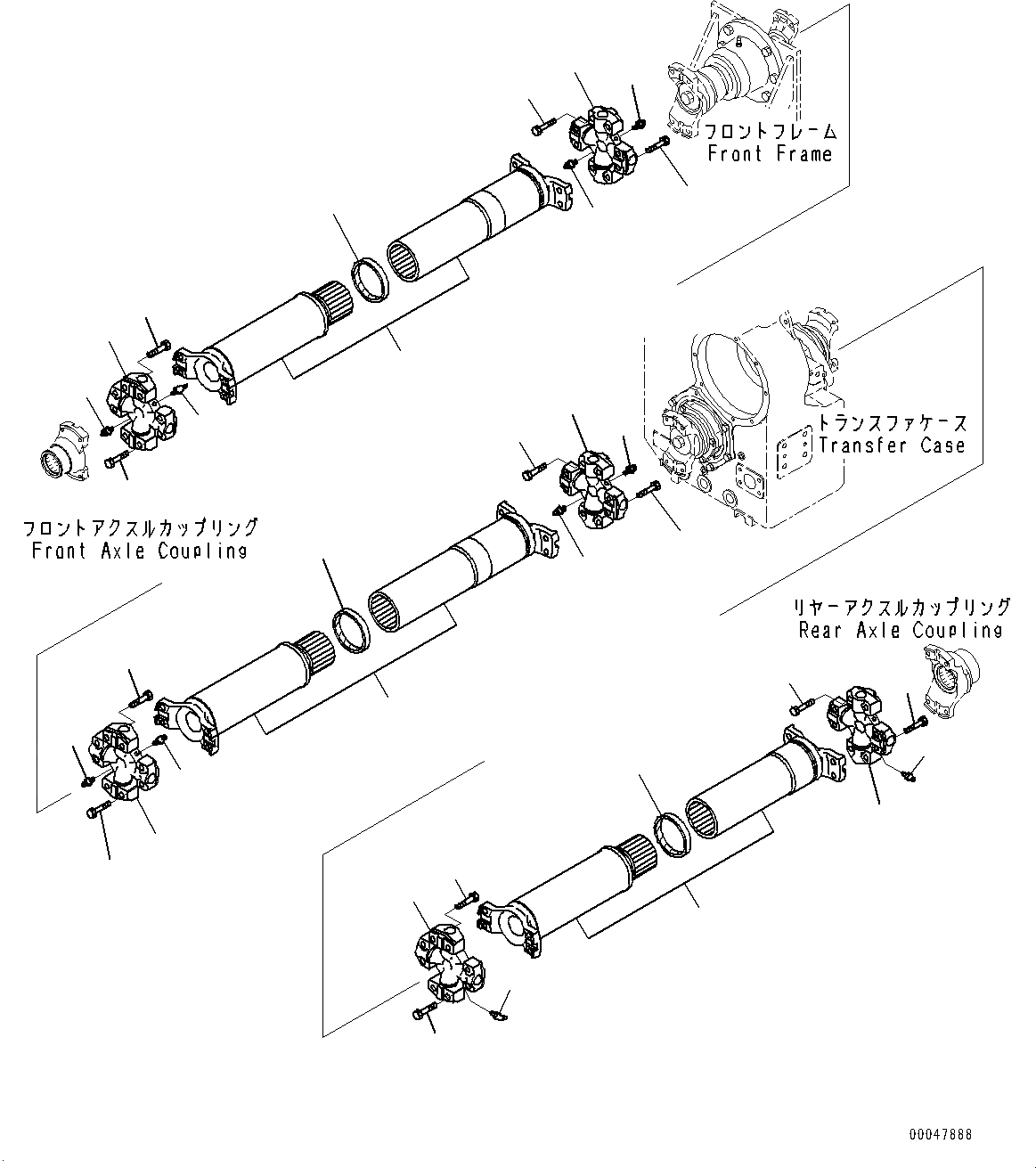 フロントフレーム
Front Frame

トランスファケース
Transfer Case

フロントアクスルカップリング
Front Axle Coupling

リヤーアクスルカップリング
Rear Axle Coupling

00047888