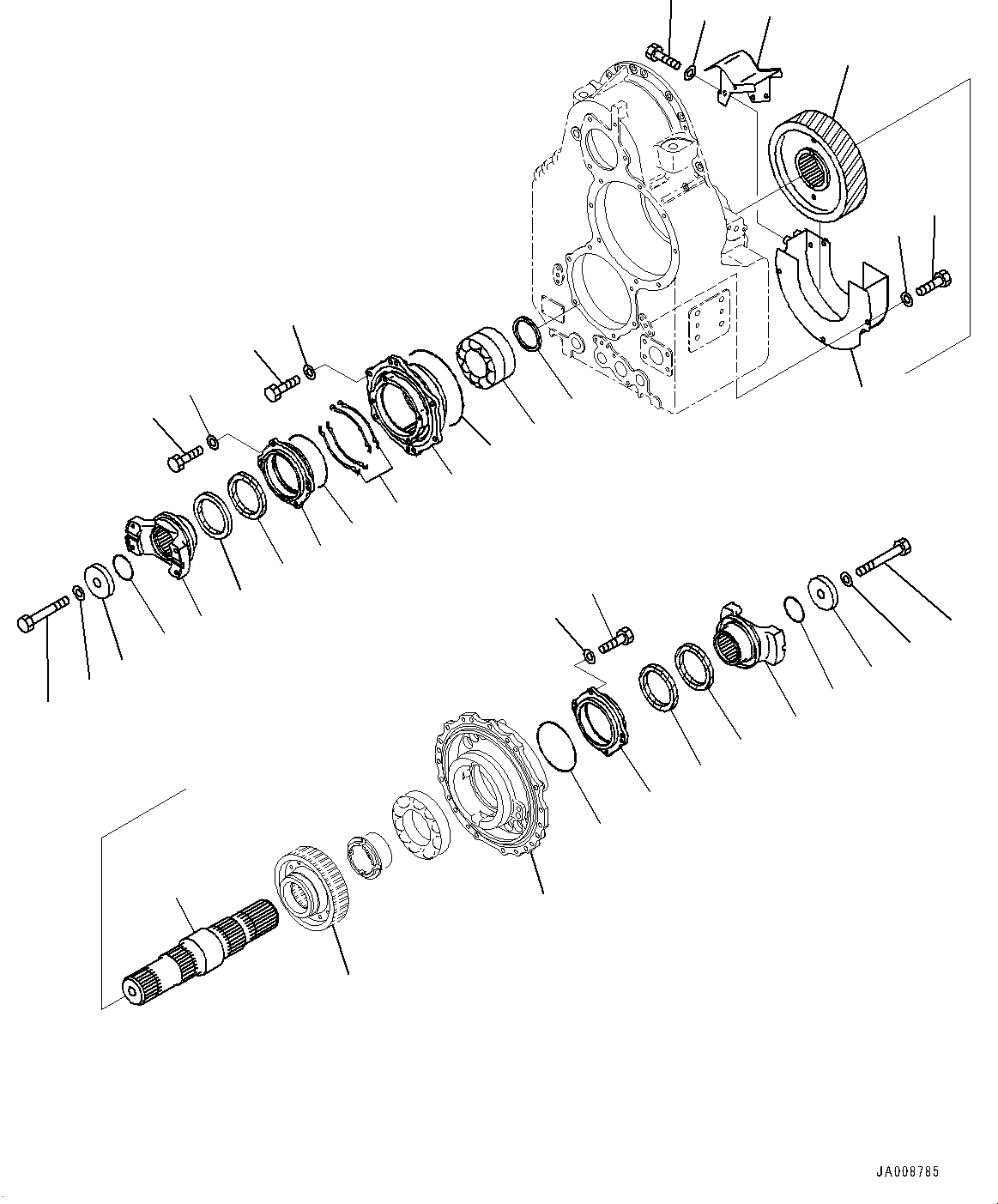 JA008785