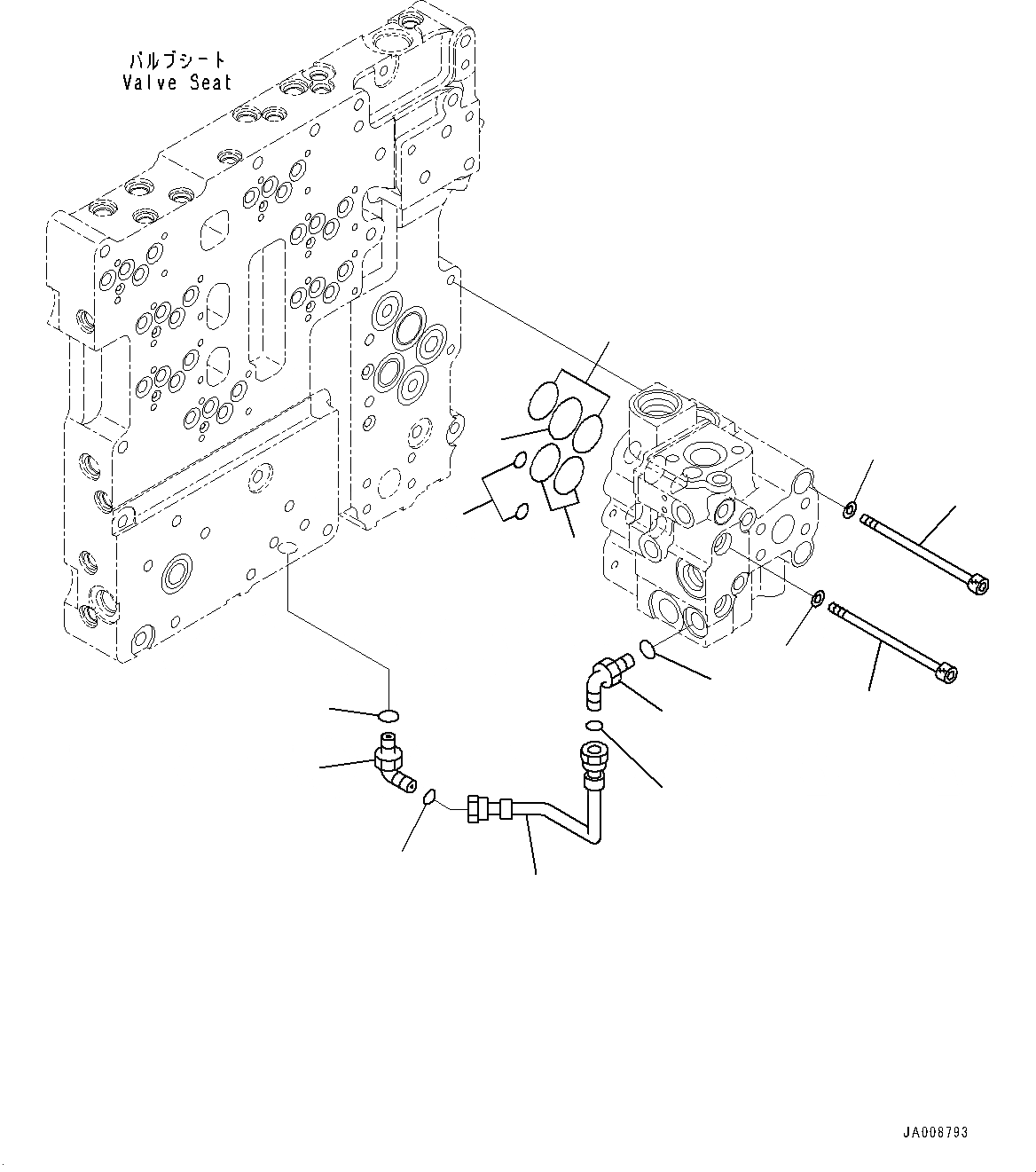 バルブシート
Valve Seat

JA008793