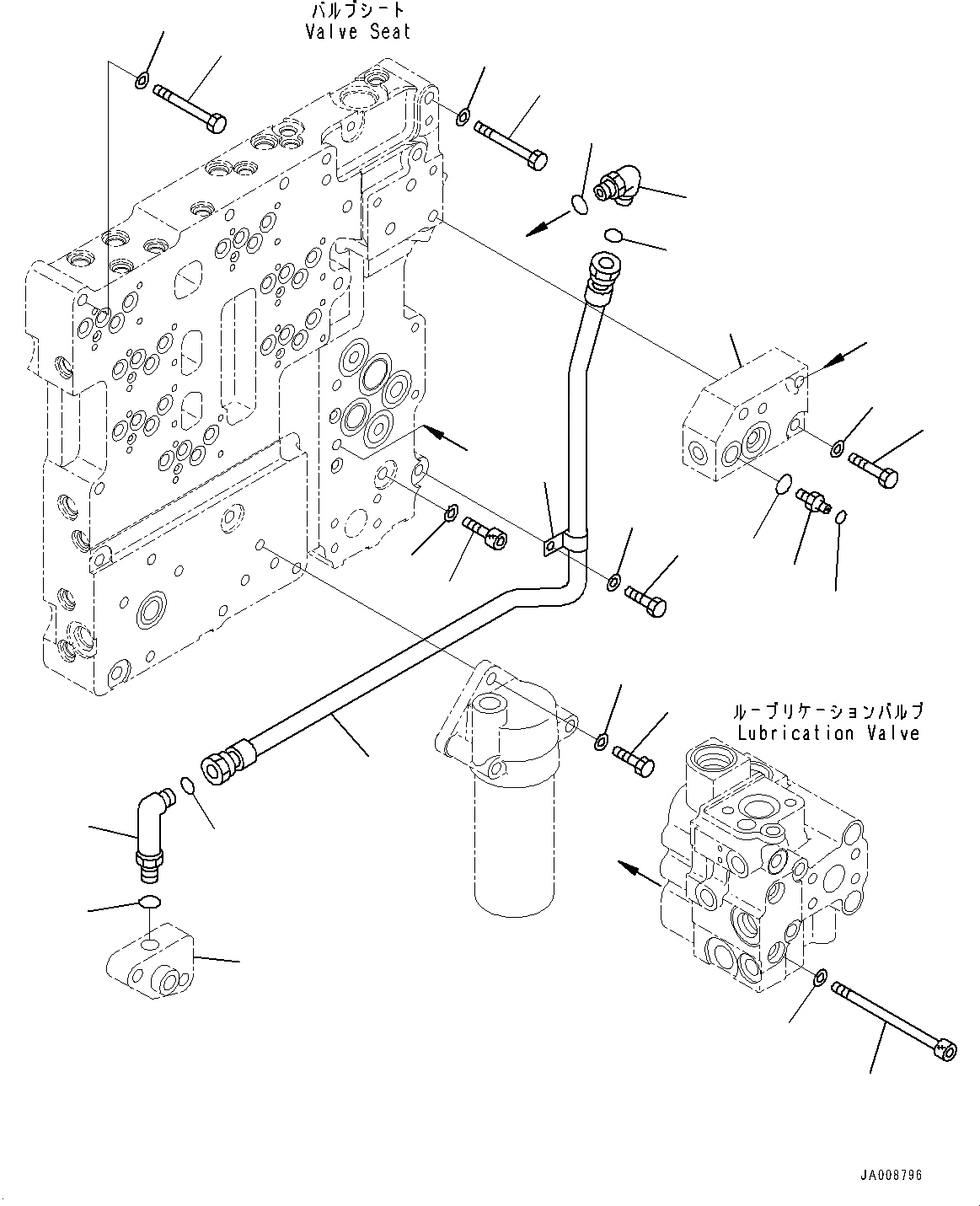 バルブシート
Valve Seat

ルーブリケーションバルブ
Lubrication Valve

JA008796