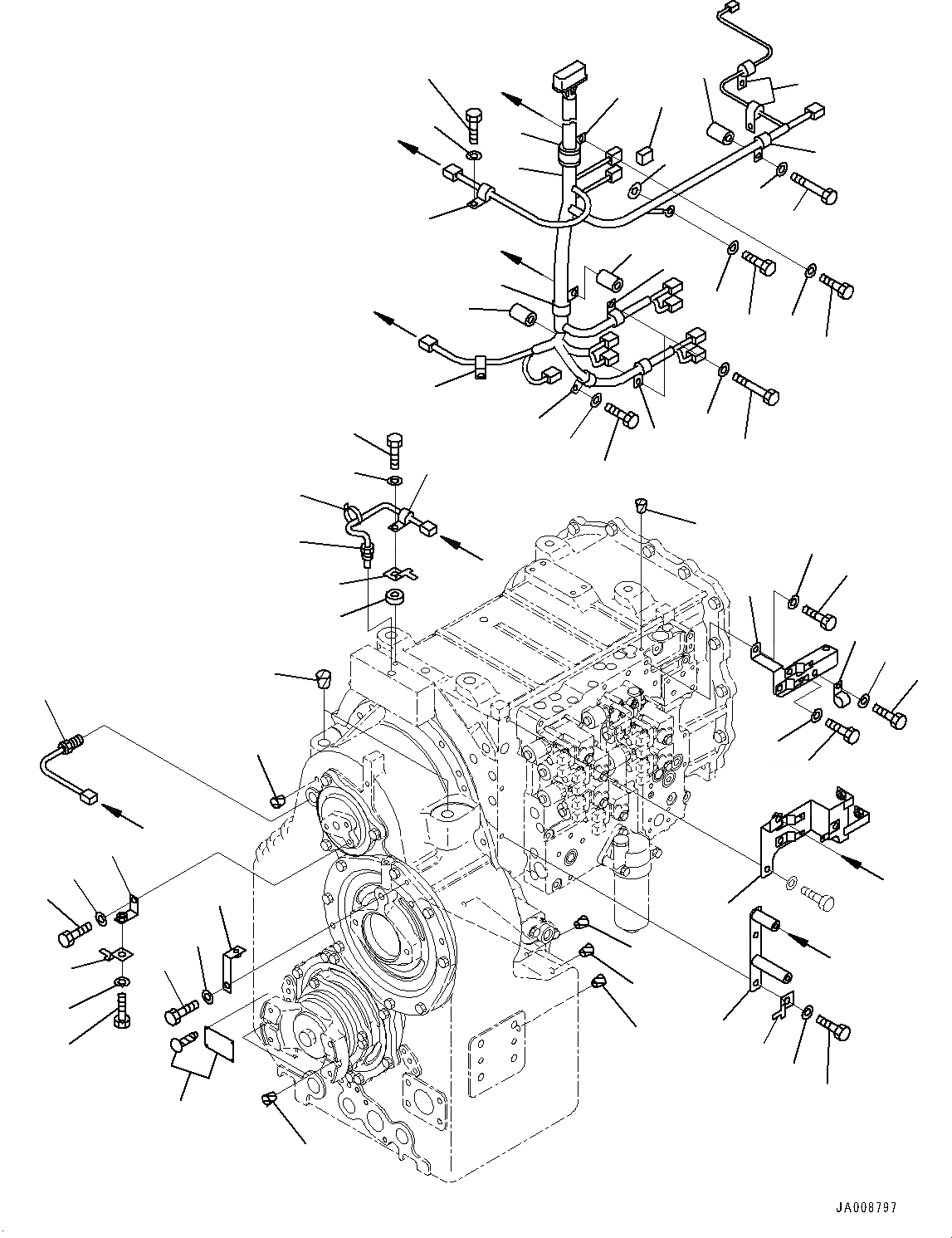 JA008797